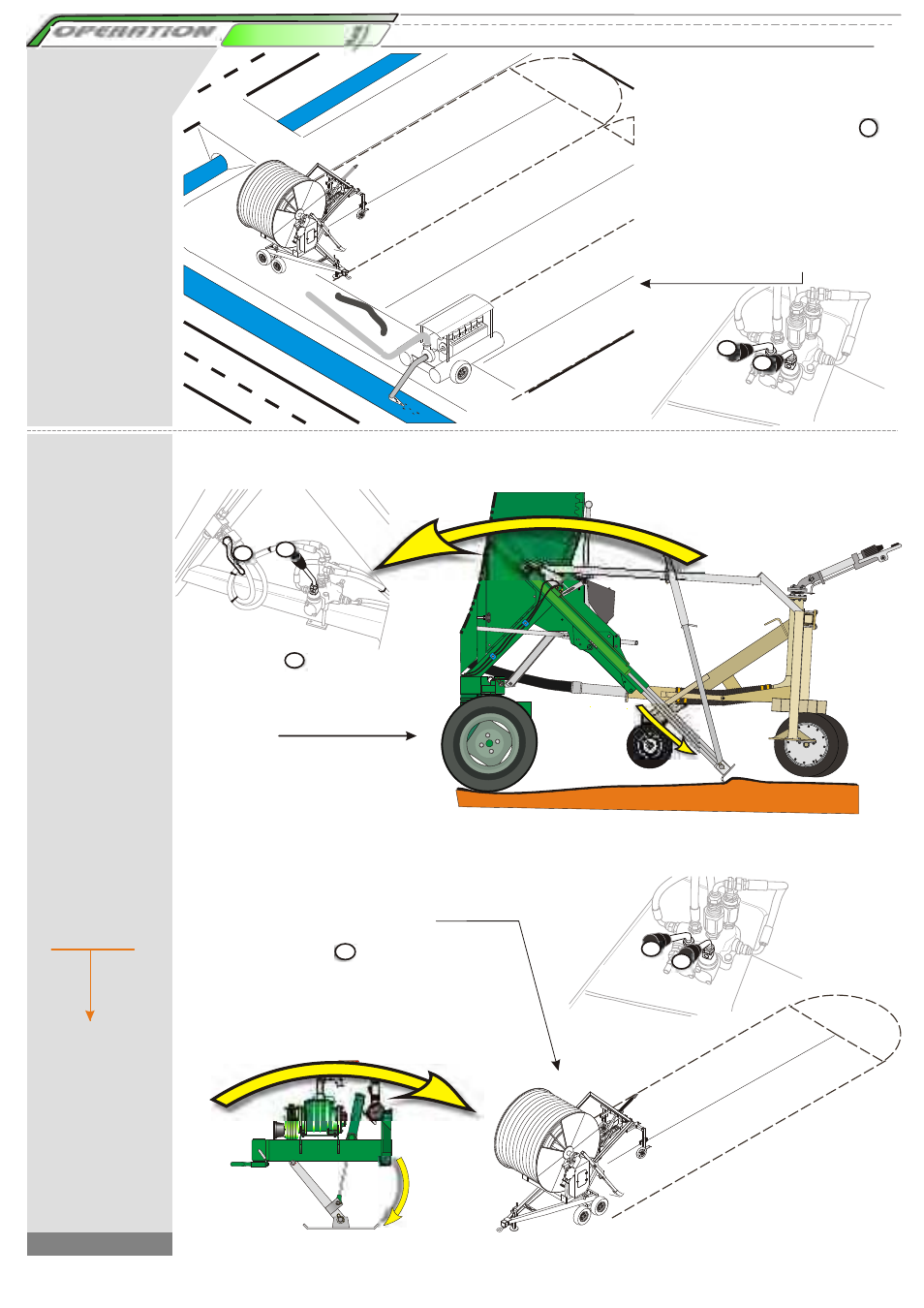 OPERATION