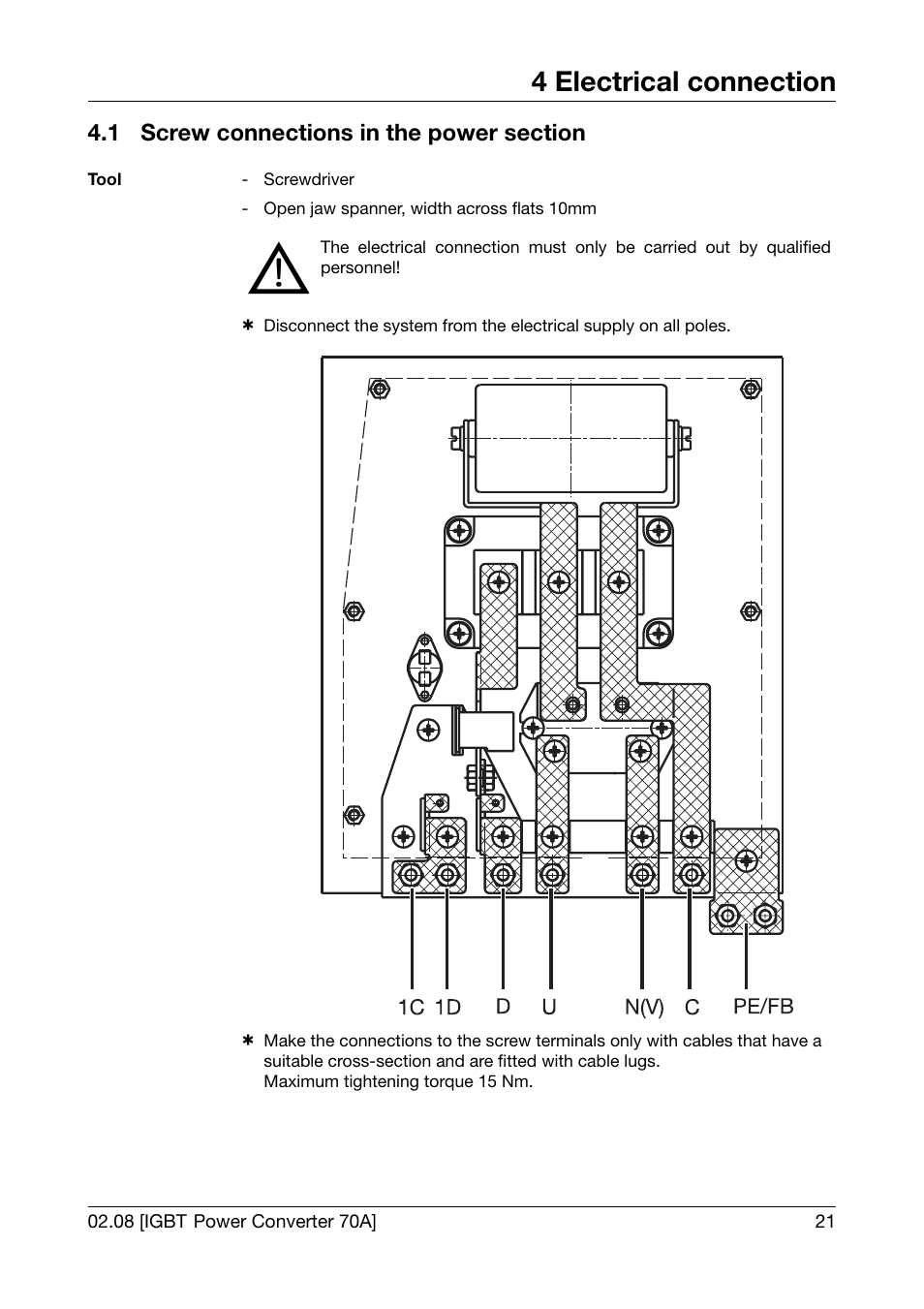 4 Electrical connection

4.1 Screw connections in the power section

Tool

- Screwdriver
- Open jaw spanner, width across flats 10mm

The electrical connection must only be carried out by qualified personnel!

✱ Disconnect the system from the electrical supply on all poles.

1C 1D D U N(V) C PE/FB

✱ Make the connections to the screw terminals only with cables that have a suitable cross-section and are fitted with cable lugs.
Maximum tightening torque 15 Nm.

02.08 [IGBT Power Converter 70A] 21