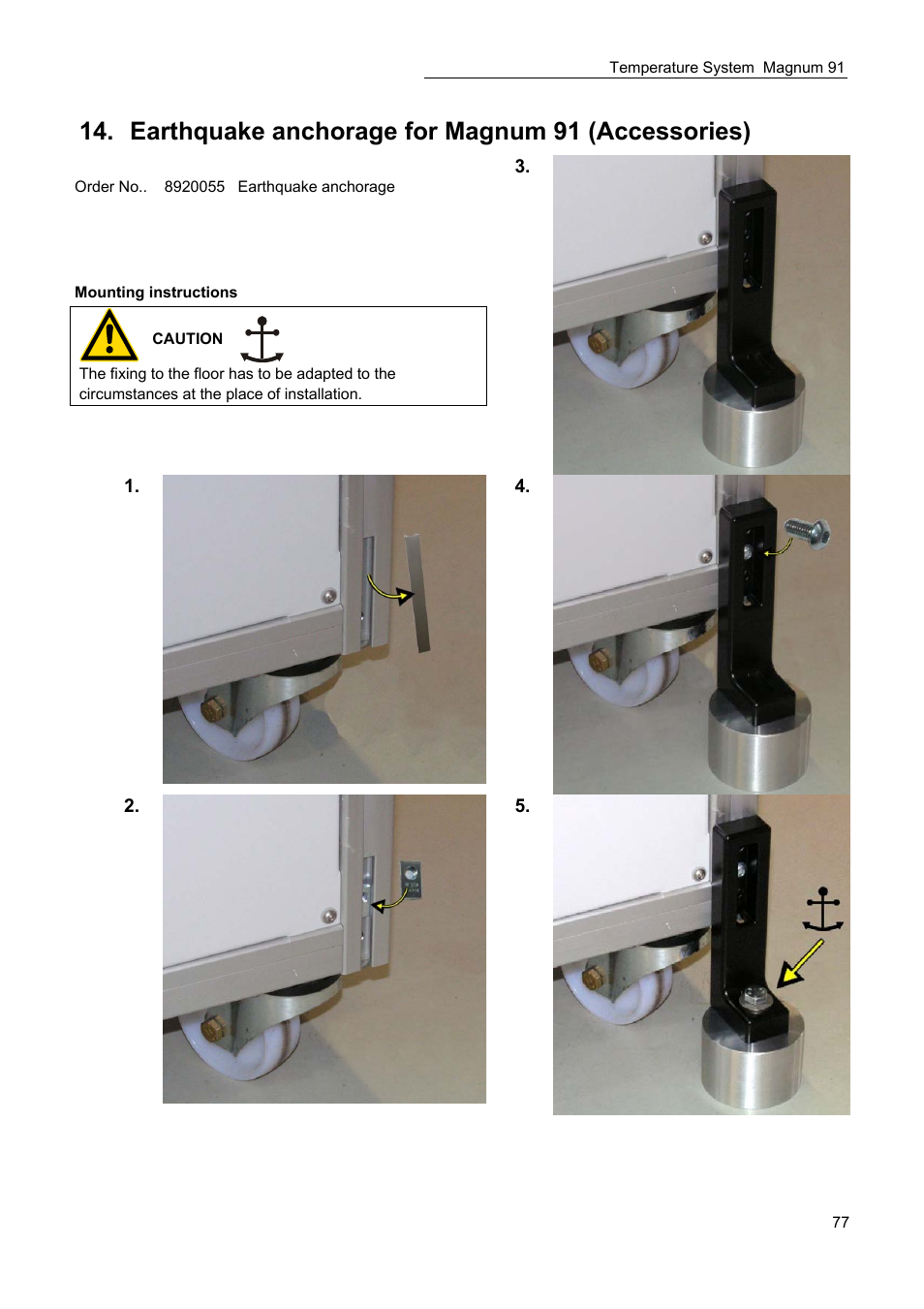 Temperature System Magnum 91

14. Earthquake anchorage for Magnum 91 (Accessories)

Order No.. 8920055 Earthquake anchorage

Mounting instructions

CAUTION

The fixing to the floor has to be adapted to the circumstances at the place of installation.

1.

2.

3.

4.

5.

77