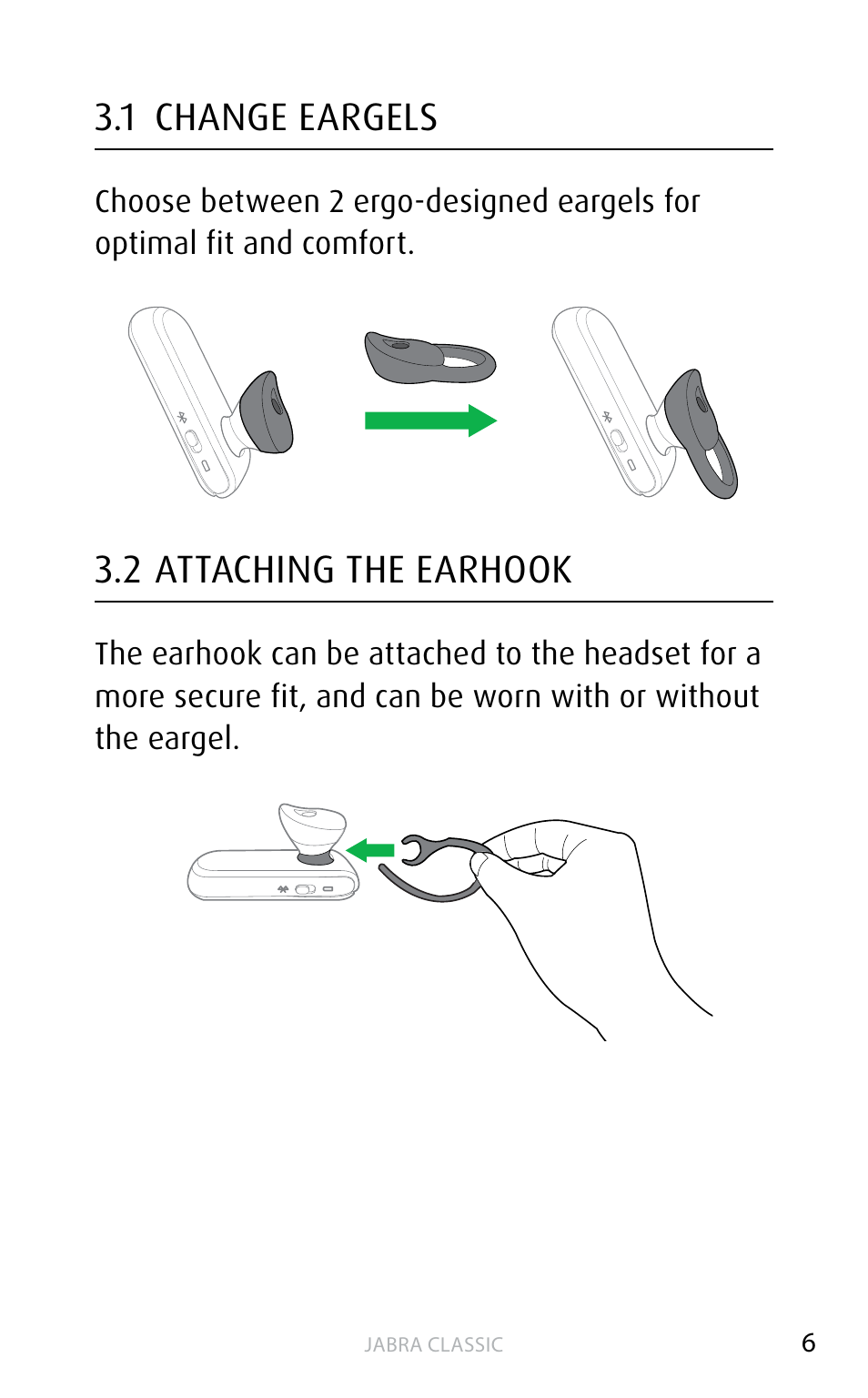 3.1 CHANGE EARGELS

Choose between 2 ergo-designed eargels for optimal fit and comfort.

3.2 ATTACHING THE EARHOOK

The earhook can be attached to the headset for a more secure fit, and can be worn with or without the eargel.

JABRA CLASSIC

6