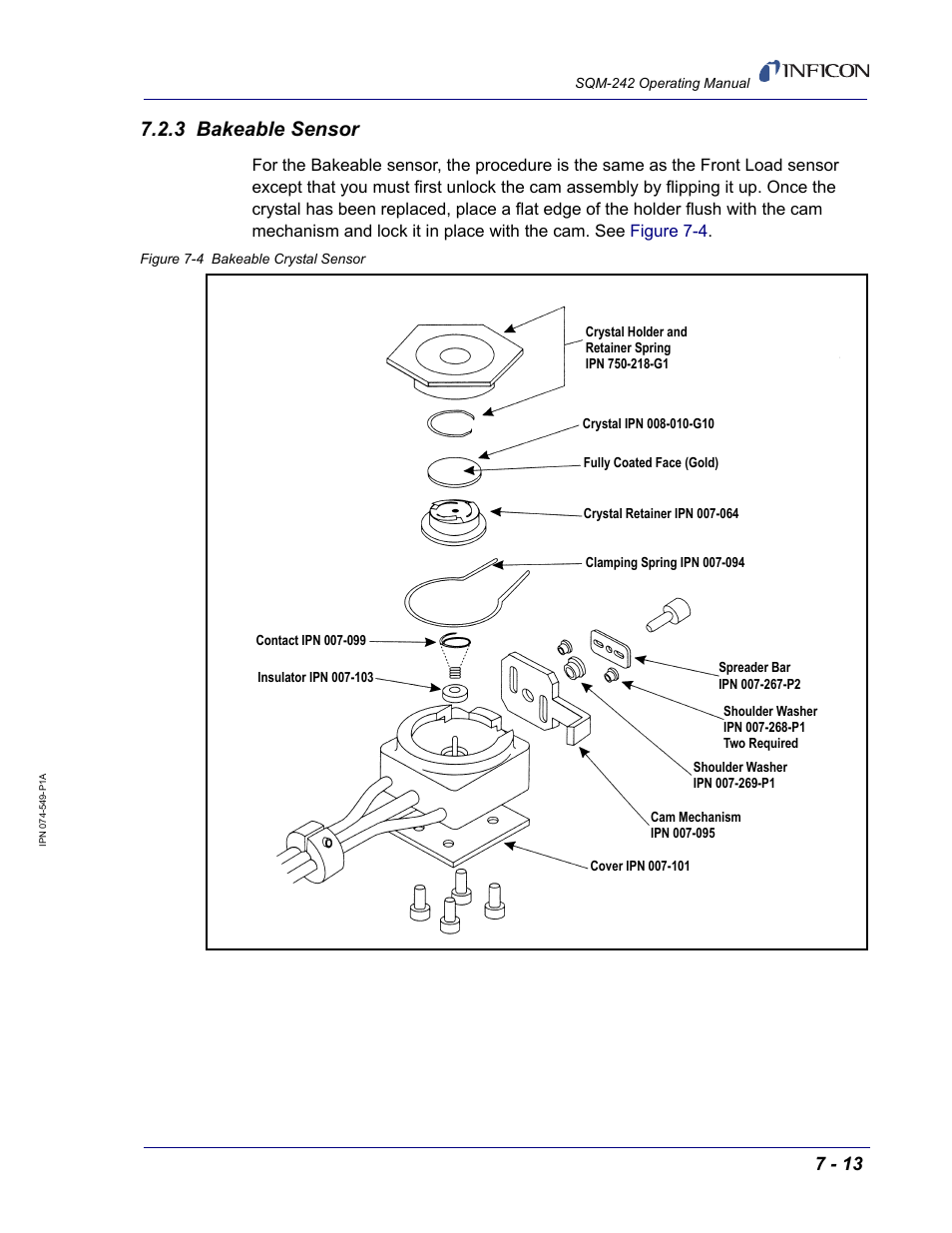 SQM-242 Operating Manual INFICON

7.2.3 Bakeable Sensor

For the Bakeable sensor, the procedure is the same as the Front Load sensor except that you must first unlock the cam assembly by flipping it up. Once the crystal has been replaced, place a flat edge of the holder flush with the cam mechanism and lock it in place with the cam. See Figure 7-4.

Figure 7-4 Bakeable Crystal Sensor

Crystal Holder and Retainer Spring IPN 750-218-G1

Crystal IPN 008-010-G10

Fully Coated Face (Gold)

Crystal Retainer IPN 007-064

Clamping Spring IPN 007-094

Contact IPN 007-099

Insulator IPN 007-103

Spreader Bar IPN 007-267-P2

Shoulder Washer IPN 007-268-P1 Two Required

Shoulder Washer IPN 007-269-P1

Cam Mechanism IPN 007-095

Cover IPN 007-101

IPN 074-549-P1A

7 - 13