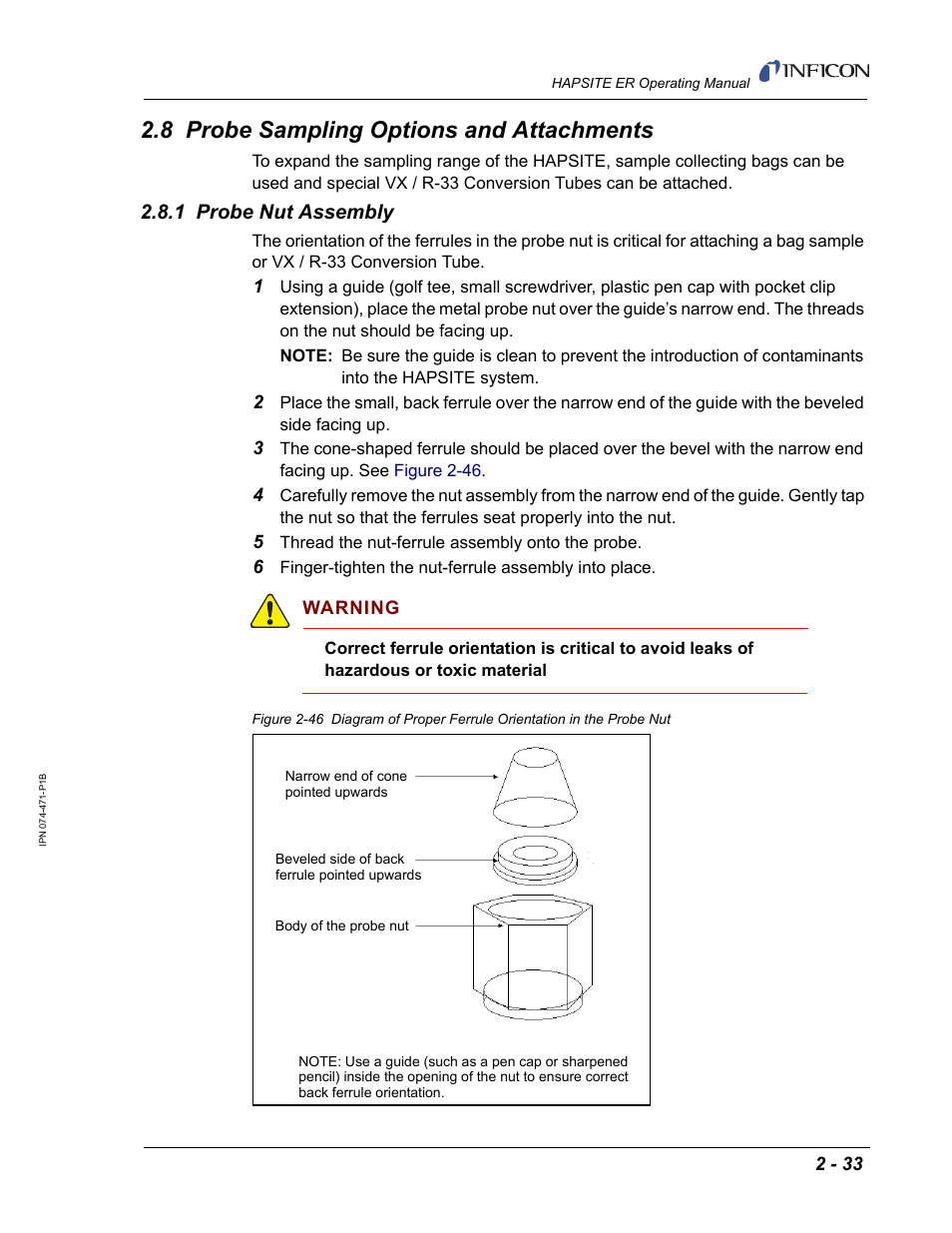 HAPSITE ER Operating Manual INFICON

2.8 Probe Sampling Options and Attachments

To expand the sampling range of the HAPSITE, sample collecting bags can be used and special VX / R-33 Conversion Tubes can be attached.

2.8.1 Probe Nut Assembly

The orientation of the ferrules in the probe nut is critical for attaching a bag sample or VX / R-33 Conversion Tube.

1 Using a guide (golf tee, small screwdriver, plastic pen cap with pocket clip extension), place the metal probe nut over the guide's narrow end. The threads on the nut should be facing up.

NOTE: Be sure the guide is clean to prevent the introduction of contaminants into the HAPSITE system.

2 Place the small, back ferrule over the narrow end of the guide with the beveled side facing up.

3 The cone-shaped ferrule should be placed over the bevel with the narrow end facing up. See Figure 2-46.

4 Carefully remove the nut assembly from the narrow end of the guide. Gently tap the nut so that the ferrules seat properly into the nut.

5 Thread the nut-ferrule assembly onto the probe.

6 Finger-tighten the nut-ferrule assembly into place.

WARNING

Correct ferrule orientation is critical to avoid leaks of hazardous or toxic material

Figure 2-46 Diagram of Proper Ferrule Orientation in the Probe Nut

Narrow end of cone pointed upwards

Beveled side of back ferrule pointed upwards

Body of the probe nut

NOTE: Use a guide (such as a pen cap or sharpened pencil) inside the opening of the nut to ensure correct back ferrule orientation.

IPN 074-471-P1B

2 - 33