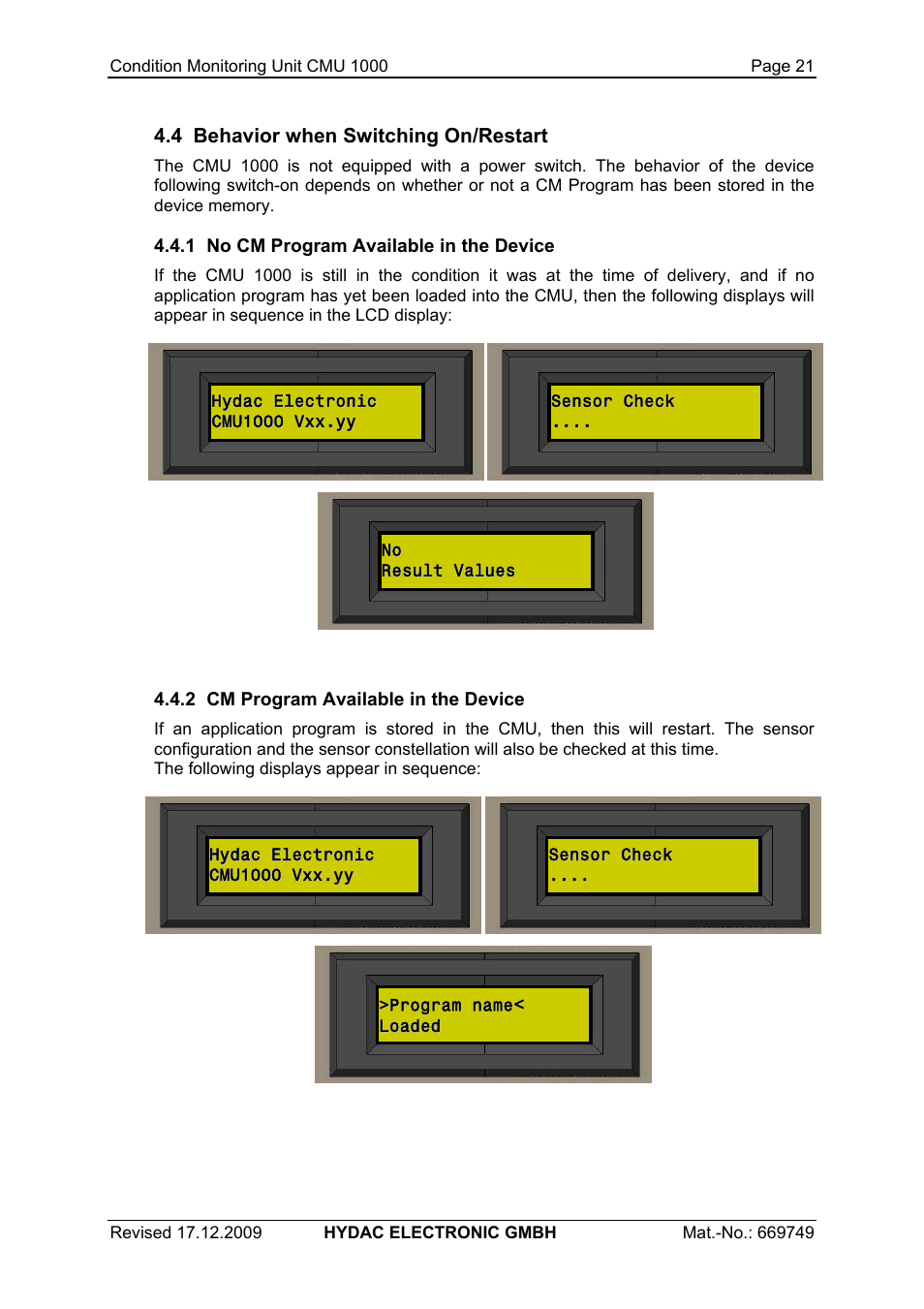 Condition Monitoring Unit CMU 1000 Page 21

4.4 Behavior when Switching On/Restart

The CMU 1000 is not equipped with a power switch. The behavior of the device following switch-on depends on whether or not a CM Program has been stored in the device memory.

4.4.1 No CM Program Available in the Device

If the CMU 1000 is still in the condition it was at the time of delivery, and if no application program has yet been loaded into the CMU, then the following displays will appear in sequence in the LCD display:

Hydac Electronic
CMU1000 Vxx.yy

Sensor Check
....

No
Result Values

4.4.2 CM Program Available in the Device

If an application program is stored in the CMU, then this will restart. The sensor configuration and the sensor constellation will also be checked at this time.
The following displays appear in sequence:

Hydac Electronic
CMU1000 Vxx.yy

Sensor Check
....

>Program name<
Loaded

Revised 17.12.2009 HYDAC ELECTRONIC GMBH Mat.-No.: 669749