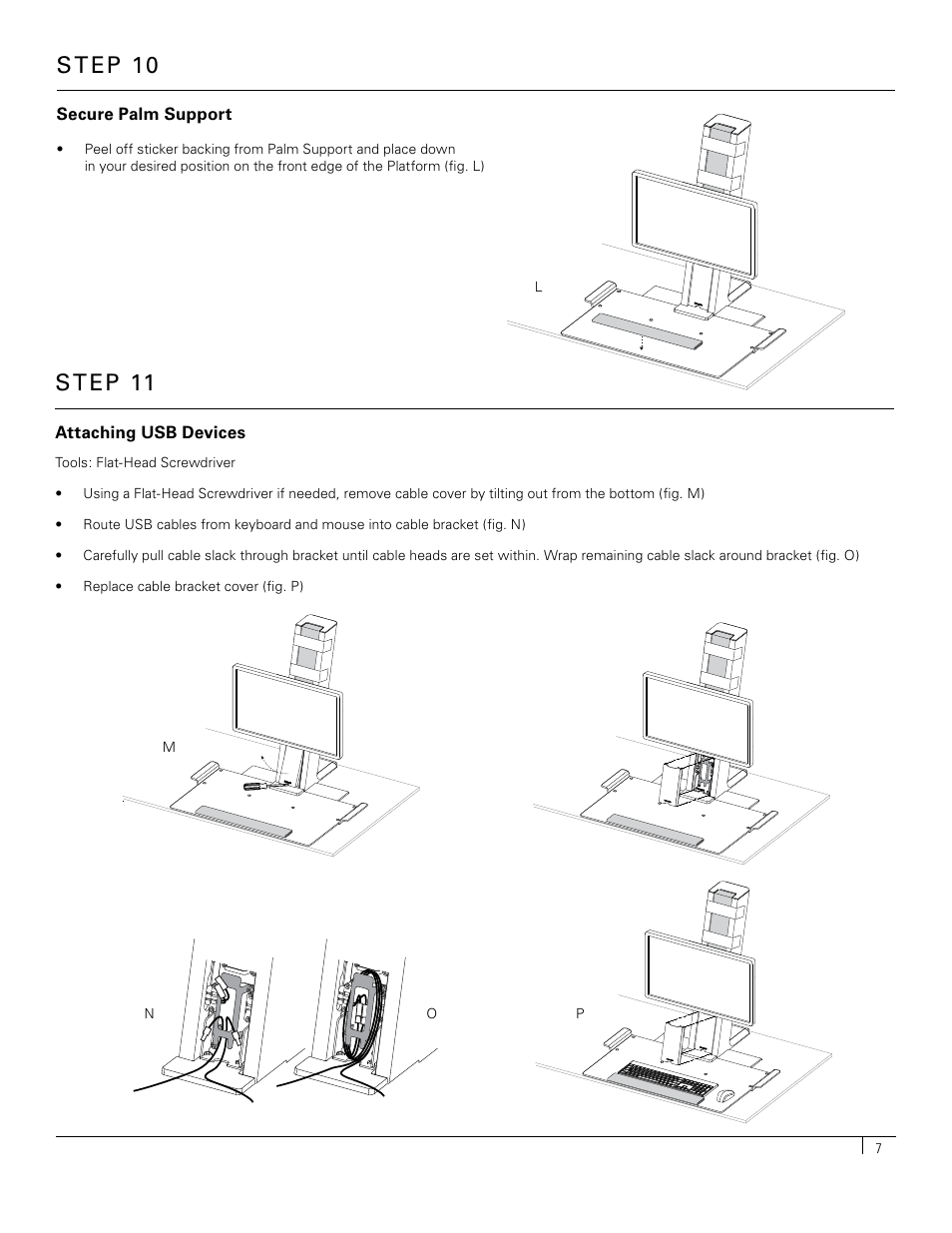 STEP 10

Secure Palm Support

• Peel off sticker backing from Palm Support and place down in your desired position on the front edge of the Platform (fig. L)

L

STEP 11

Attaching USB Devices

Tools: Flat-Head Screwdriver

• Using a Flat-Head Screwdriver if needed, remove cable cover by tilting out from the bottom (fig. M)

• Route USB cables from keyboard and mouse into cable bracket (fig. N)

• Carefully pull cable slack through bracket until cable heads are set within. Wrap remaining cable slack around bracket (fig. O)

• Replace cable bracket cover (fig. P)

M

N

O

P

7