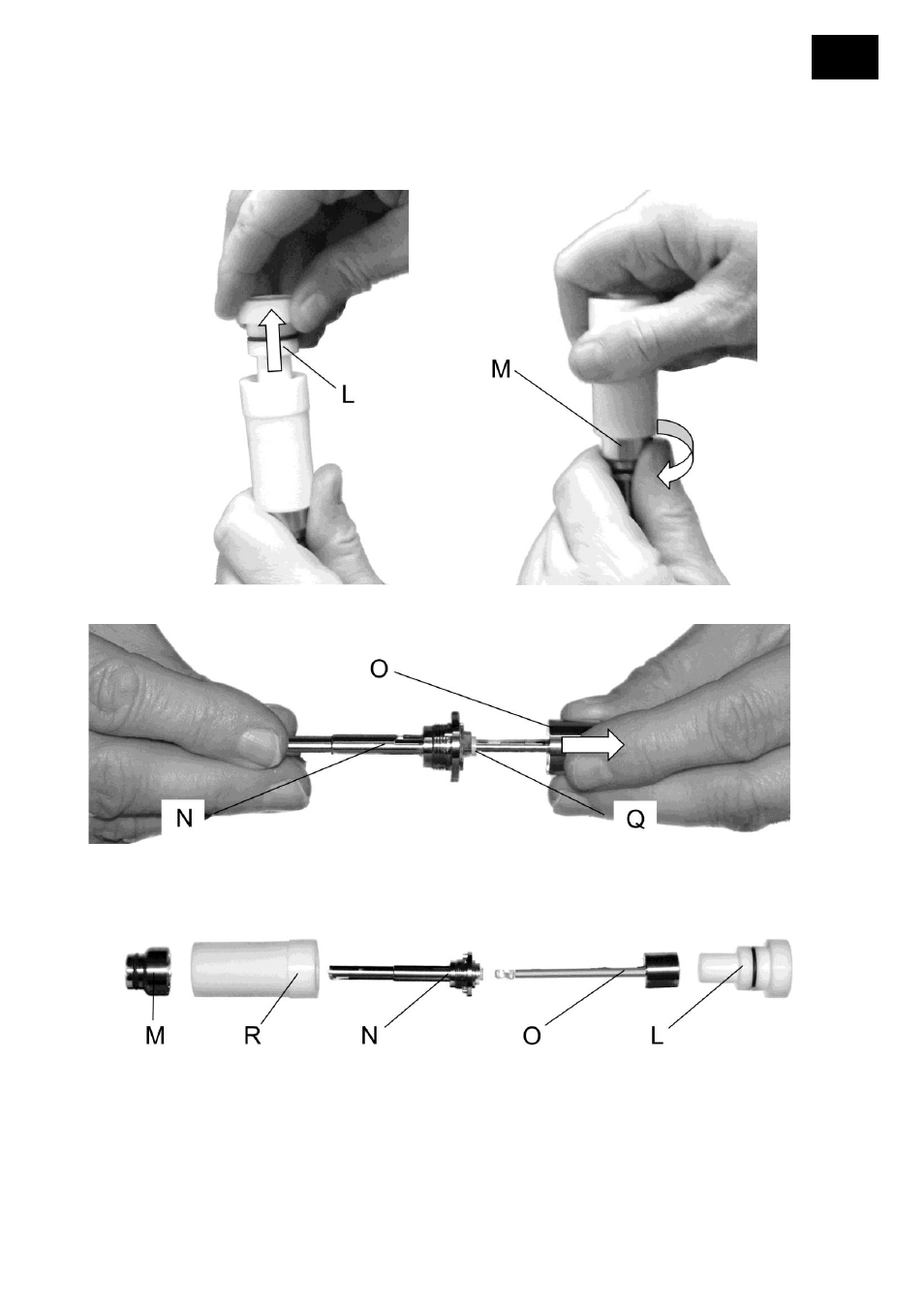 L

M

O

N

Q

M R N O L