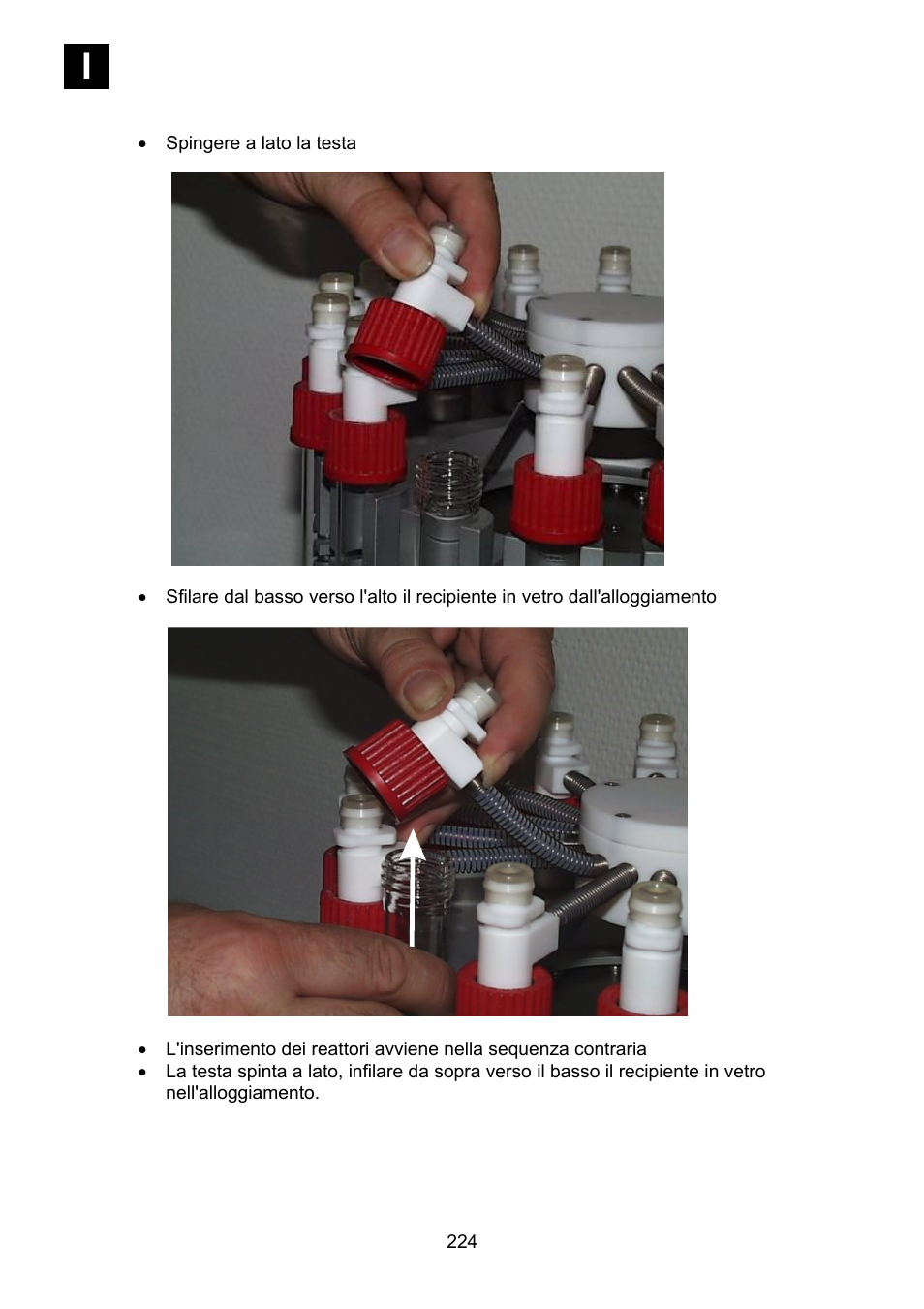 I

• Spingere a lato la testa

• Sfilare dal basso verso l'alto il recipiente in vetro dall'alloggiamento

• L'inserimento dei reattori avviene nella sequenza contraria
• La testa spinta a lato, infilare da sopra verso il basso il recipiente in vetro nell'alloggiamento.

224