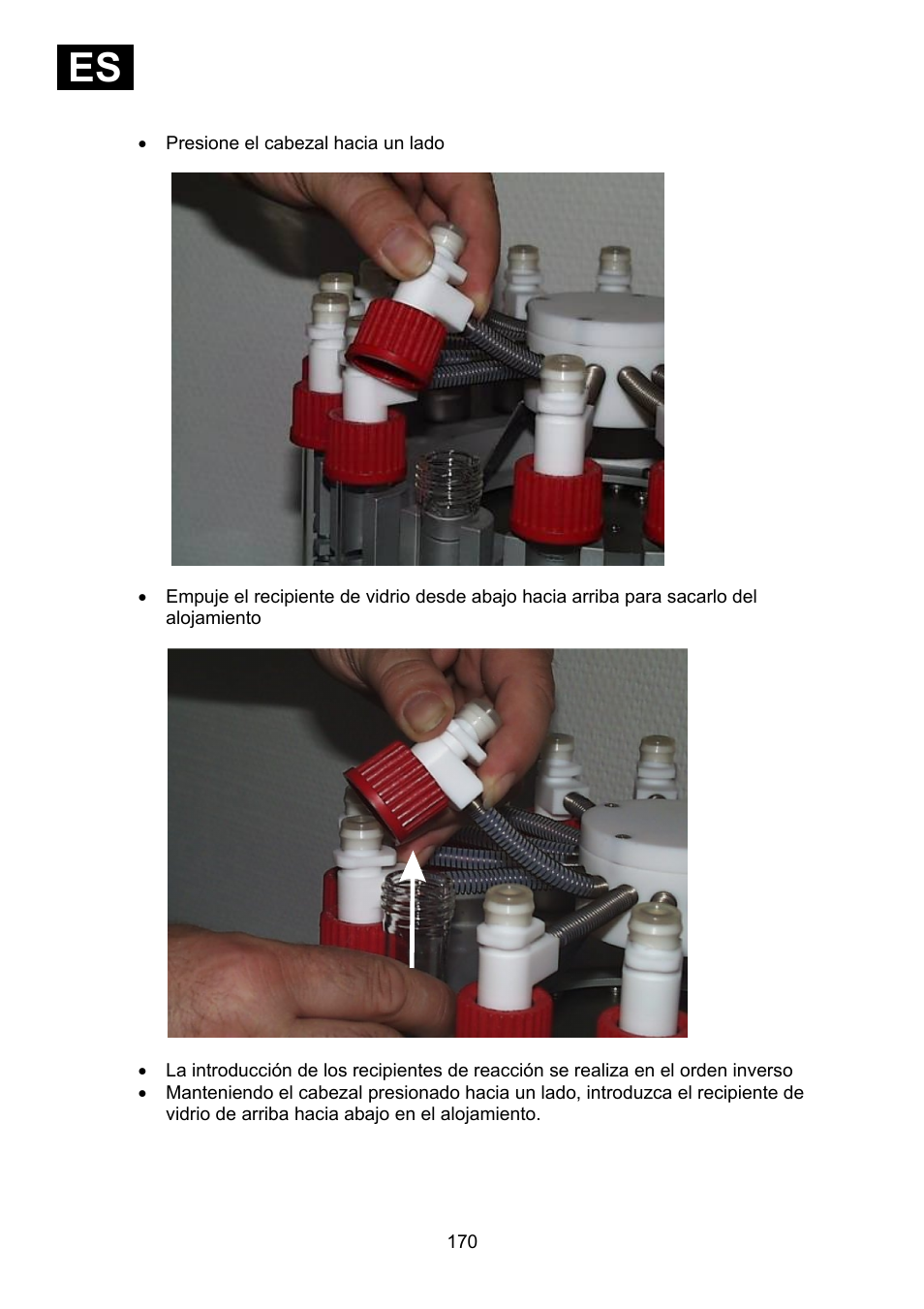 ES

• Presione el cabezal hacia un lado

• Empuje el recipiente de vidrio desde abajo hacia arriba para sacarlo del alojamiento

• La introducción de los recipientes de reacción se realiza en el orden inverso
• Manteniendo el cabezal presionado hacia un lado, introduzca el recipiente de vidrio de arriba hacia abajo en el alojamiento.

170