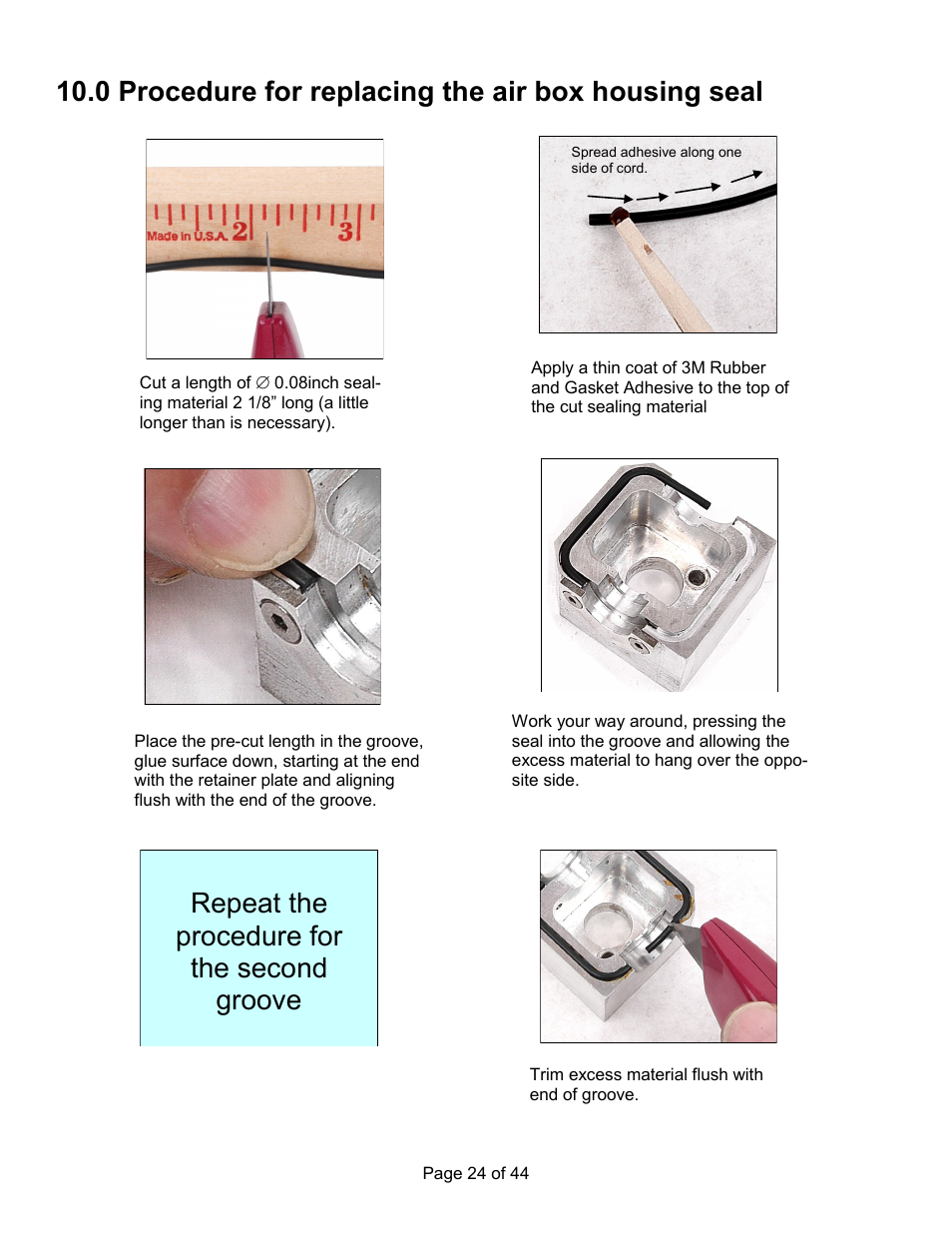 10.0 Procedure for replacing the air box housing seal

Made in U.S.A. 2 3

Cut a length of ∅ 0.08inch sealing material 2 1/8” long (a little longer than is necessary).

Spread adhesive along one side of cord.

Apply a thin coat of 3M Rubber and Gasket Adhesive to the top of the cut sealing material

Place the pre-cut length in the groove, glue surface down, starting at the end with the retainer plate and aligning flush with the end of the groove.

Work your way around, pressing the seal into the groove and allowing the excess material to hang over the opposite side.

Repeat the procedure for the second groove

Trim excess material flush with end of groove.

Page 24 of 44