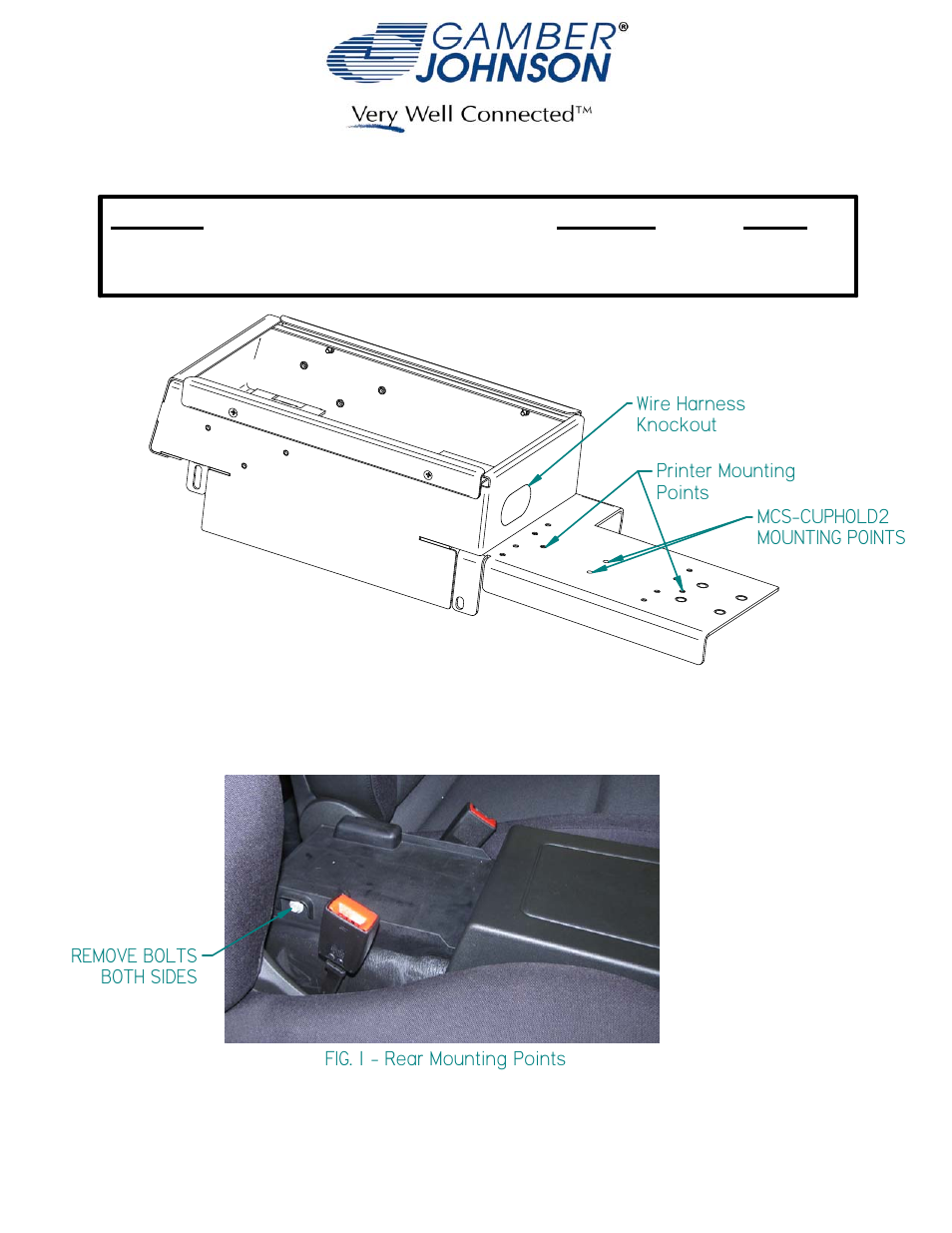 GAMBER® JOHNSON

Very Well Connected™

Wire Harness Knockout

Printer Mounting Points

MCS-CUPHOLD2 MOUNTING POINTS

REMOVE BOLTS BOTH SIDES

FIG. 1 - Rear Mounting Points