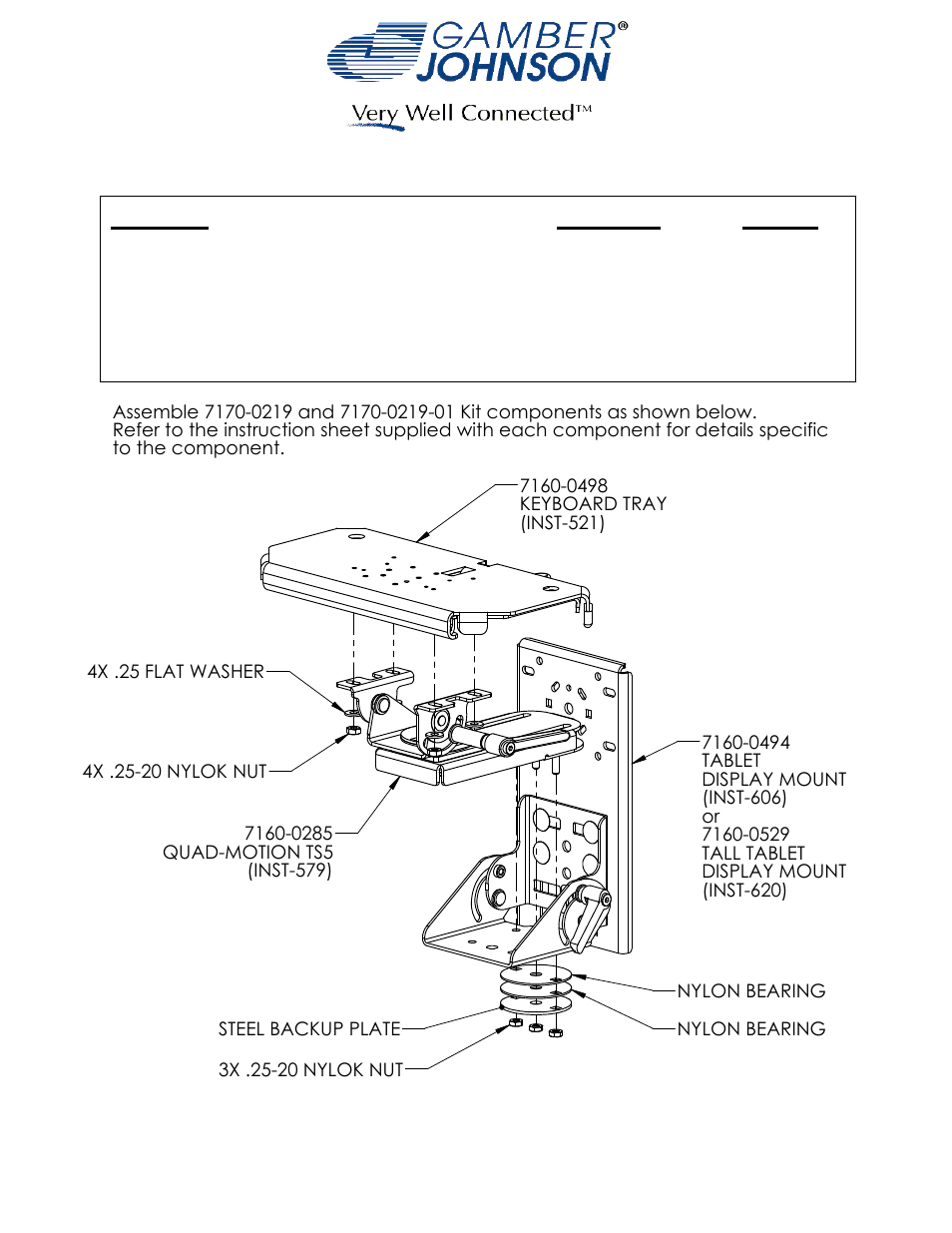 GAMBER®
JOHNSON

Very Well Connected™

Assemble 7170-0219 and 7170-0219-01 Kit components as shown below.
Refer to the instruction sheet supplied with each component for details specific to the component.

7160-0498
KEYBOARD TRAY
(INST-521)

4X .25 FLAT WASHER

4X .25-20 NYLOK NUT

7160-0285
QUAD-MOTION TS5
(INST-579)

7160-0494
TABLET
DISPLAY MOUNT
(INST-606)
or
7160-0529
TALL TABLET
DISPLAY MOUNT
(INST-620)

NYLON BEARING

NYLON BEARING

STEEL BACKUP PLATE

3X .25-20 NYLOK NUT