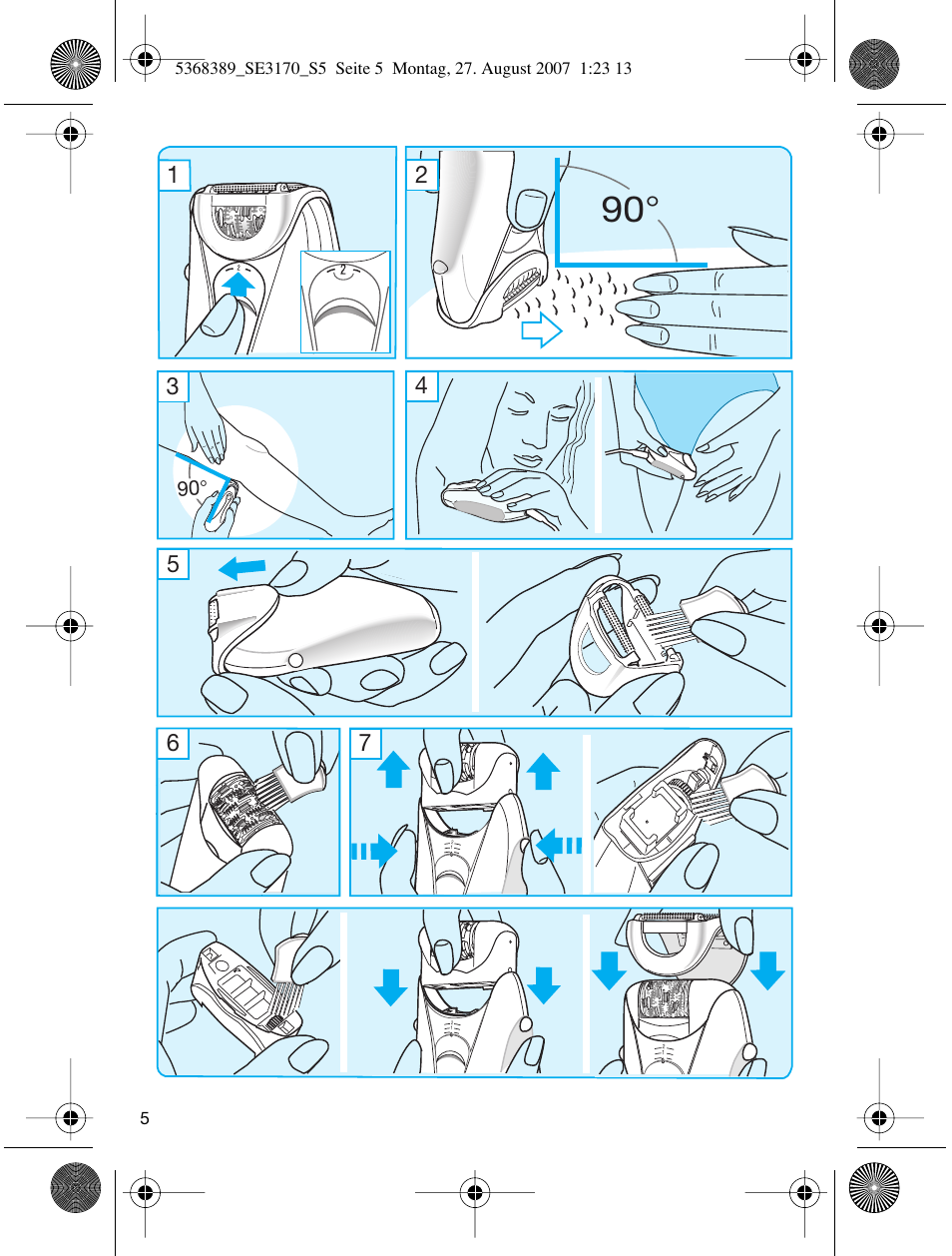 5368389_SE3170_S5  Seite 5  Montag, 27. August 2007  1:23 13

1

2

2

90°

3

90°

4

5

6

7

5