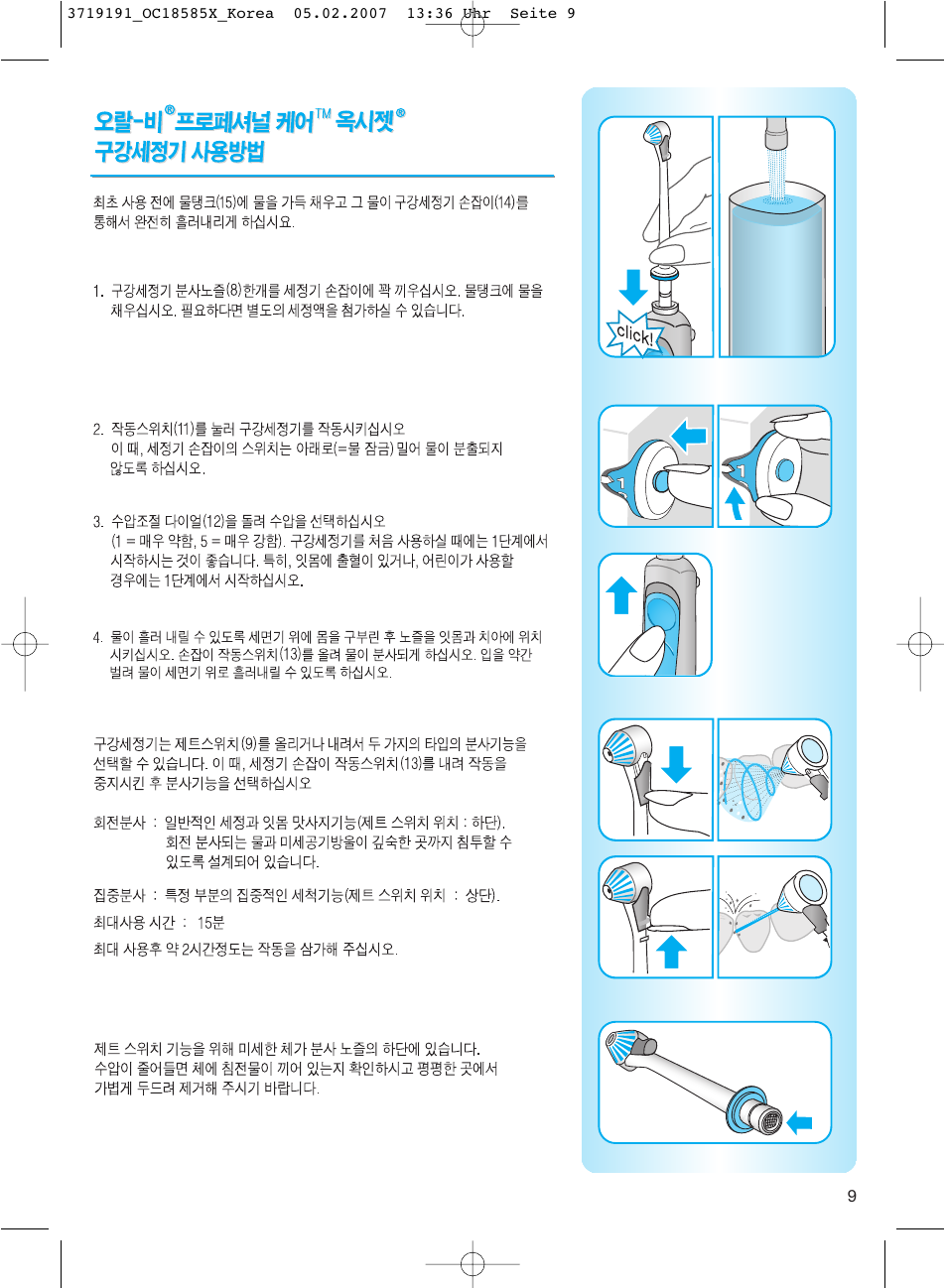 3719191_OC18585X_Korea 05.02.2007 13:36 Uhr Seite 9

오랄-비® 프로페셔널 케어™ 옥시젯®
구강세정기 사용방법

최초 사용 전에 물탱크(15)에 물을 가득 채우고 그 물이 구강세정기 손잡이(14)를 통해서 완전히 흘러내리게 하십시요.

1. 구강세정기 분사노즐(8)한개를 세정기 손잡이에 꽉 끼우십시오. 물탱크에 물을 채우십시오. 필요하다면 별도의 세정액을 첨가하실 수 있습니다.

2. 작동스위치(11)를 눌러 구강세정기를 작동시키십시오
이 때, 세정기 손잡이의 스위치는 아래로(=물 잠금) 밀어 물이 분출되지 않도록 하십시오.

3. 수압조절 다이얼(12)을 돌려 수압을 선택하십시오
(1 = 매우 약함, 5 = 매우 강함). 구강세정기를 처음 사용하실 때에는 1단계에서 시작하시는 것이 좋습니다. 특히, 잇몸에 출혈이 있거나, 어린이가 사용할 경우에는 1단계에서 시작하십시오.

4. 물이 흘러 내릴 수 있도록 세면기 위에 몸을 구부린 후 노즐을 잇몸과 치아에 위치 시키십시오. 손잡이 작동스위치(13)를 올려 물이 분사되게 하십시오. 입을 약간 벌려 물이 세면기 위로 흘러내릴 수 있도록 하십시오.

구강세정기는 제트스위치(9)를 올리거나 내려서 두 가지의 타입의 분사기능을 선택할 수 있습니다. 이 때, 세정기 손잡이 작동스위치(13)를 내려 작동을 중지시킨 후 분사기능을 선택하십시오

회전분사 : 일반적인 세정과 잇몸 맛사지기능(제트 스위치 위치 : 하단).
회전 분사되는 물과 미세공기방울이 깊숙한 곳까지 침투할 수 있도록 설계되어 있습니다.

집중분사 : 특정 부분의 집중적인 세척기능(제트 스위치 위치 : 상단).

최대사용 시간 : 15분

최대 사용후 약 2시간정도는 작동을 삼가해 주십시오.

제트 스위치 기능을 위해 미세한 체가 분사 노즐의 하단에 있습니다.
수압이 줄어들면 체에 침전물이 끼어 있는지 확인하시고 평평한 곳에서 가볍게 두드려 제거해 주시기 바랍니다.

click!

1

1

9