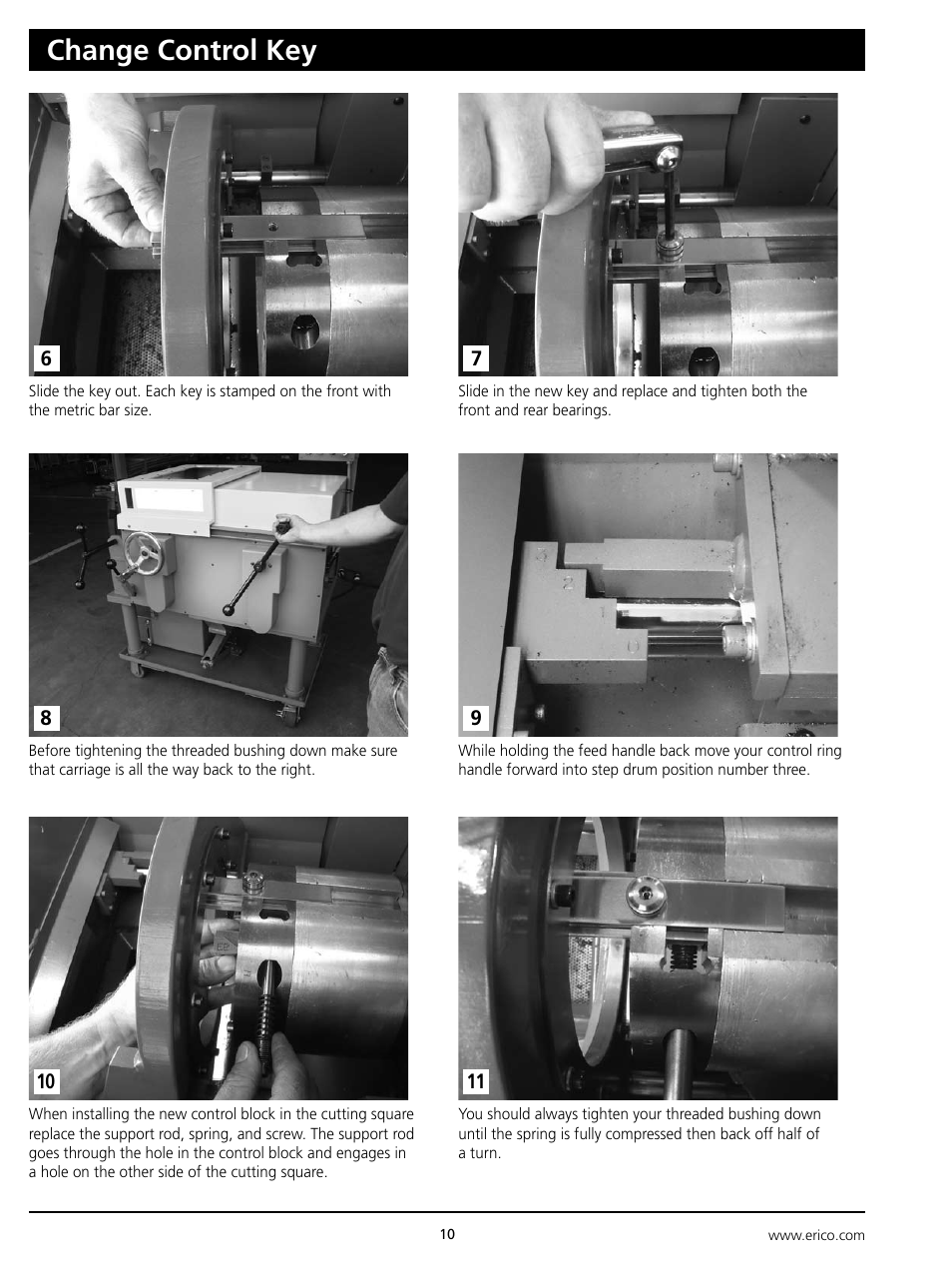 Change Control Key

6

Slide the key out. Each key is stamped on the front with the metric bar size.

7

Slide in the new key and replace and tighten both the front and rear bearings.

8

Before tightening the threaded bushing down make sure that carriage is all the way back to the right.

9

While holding the feed handle back move your control ring handle forward into step drum position number three.

10

When installing the new control block in the cutting square replace the support rod, spring, and screw. The support rod goes through the hole in the control block and engages in a hole on the other side of the cutting square.

11

You should always tighten your threaded bushing down until the spring is fully compressed then back off half of a turn.

10

www.erico.com