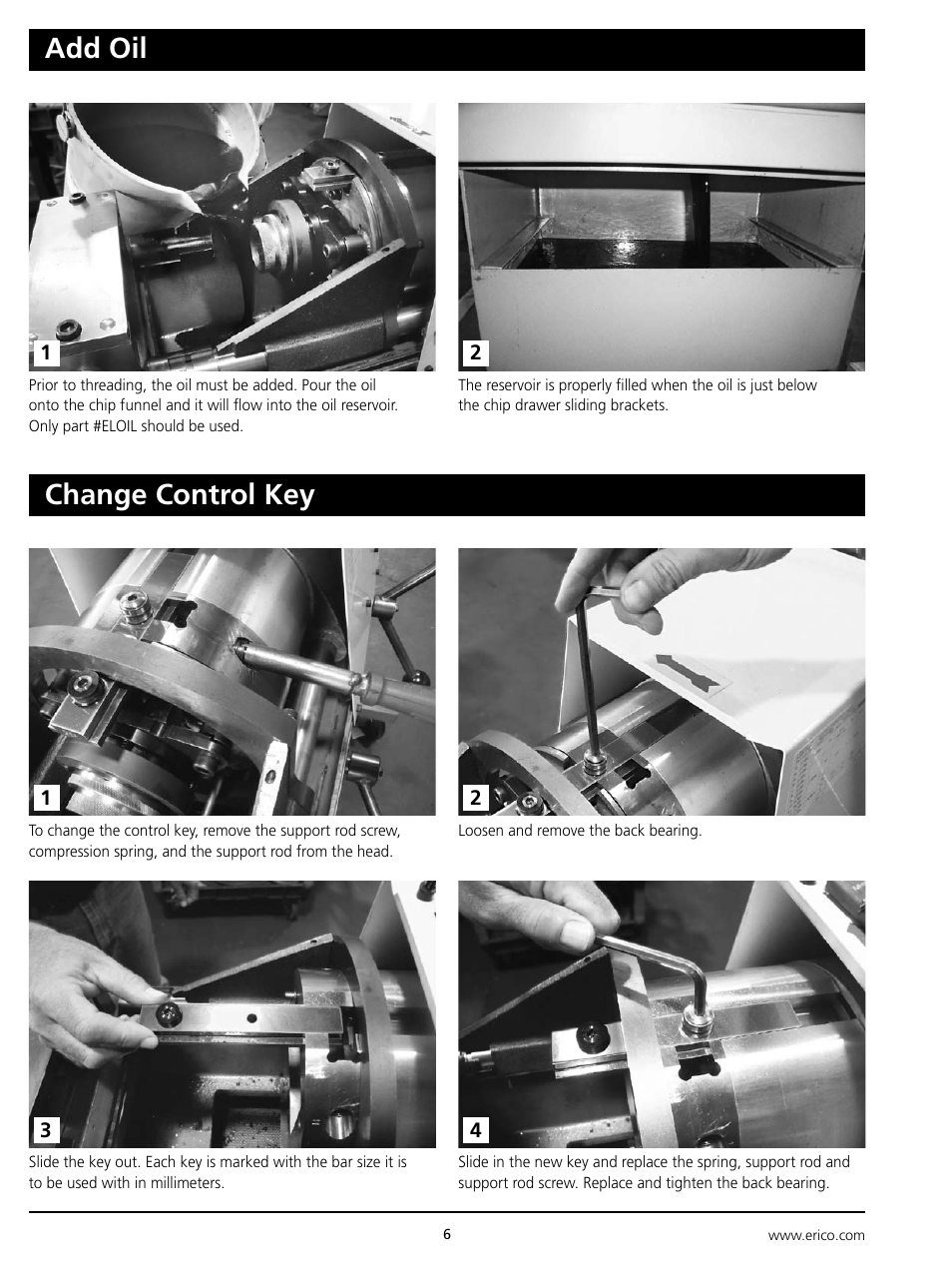 Add Oil

1

Prior to threading, the oil must be added. Pour the oil onto the chip funnel and it will flow into the oil reservoir. Only part #ELOIL should be used.

2

The reservoir is properly filled when the oil is just below the chip drawer sliding brackets.

Change Control Key

1

To change the control key, remove the support rod screw, compression spring, and the support rod from the head.

2

Loosen and remove the back bearing.

3

Slide the key out. Each key is marked with the bar size it is to be used with in millimeters.

4

Slide in the new key and replace the spring, support rod and support rod screw. Replace and tighten the back bearing.

6

www.erico.com