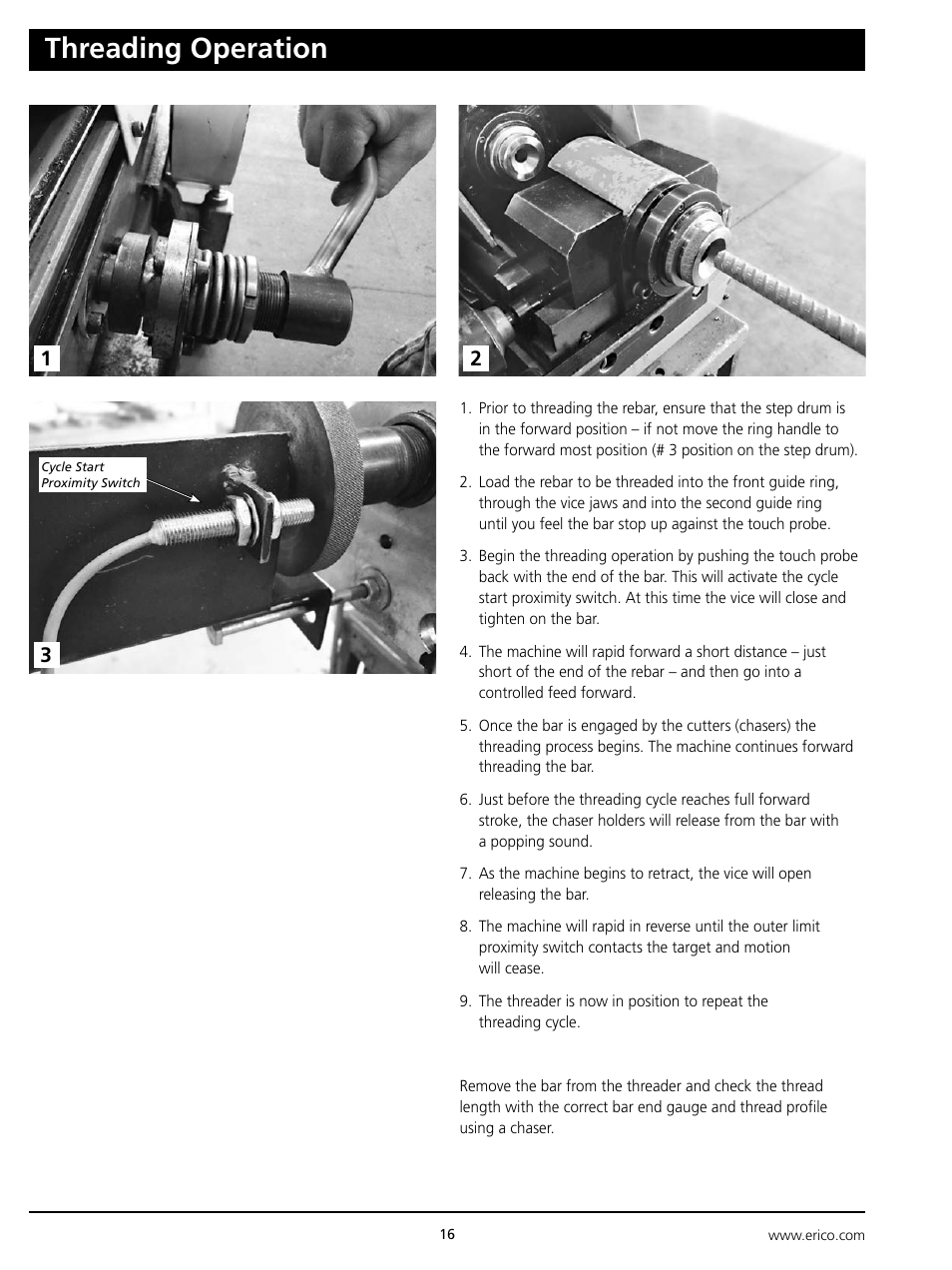 Threading Operation

1

2

Cycle Start
Proximity Switch

3

1. Prior to threading the rebar, ensure that the step drum is in the forward position – if not move the ring handle to the forward most position (# 3 position on the step drum).

2. Load the rebar to be threaded into the front guide ring, through the vice jaws and into the second guide ring until you feel the bar stop up against the touch probe.

3. Begin the threading operation by pushing the touch probe back with the end of the bar. This will activate the cycle start proximity switch. At this time the vice will close and tighten on the bar.

4. The machine will rapid forward a short distance – just short of the end of the rebar – and then go into a controlled feed forward.

5. Once the bar is engaged by the cutters (chasers) the threading process begins. The machine continues forward threading the bar.

6. Just before the threading cycle reaches full forward stroke, the chaser holders will release from the bar with a popping sound.

7. As the machine begins to retract, the vice will open releasing the bar.

8. The machine will rapid in reverse until the outer limit proximity switch contacts the target and motion will cease.

9. The threader is now in position to repeat the threading cycle.

Remove the bar from the threader and check the thread length with the correct bar end gauge and thread profile using a chaser.

16

www.erico.com