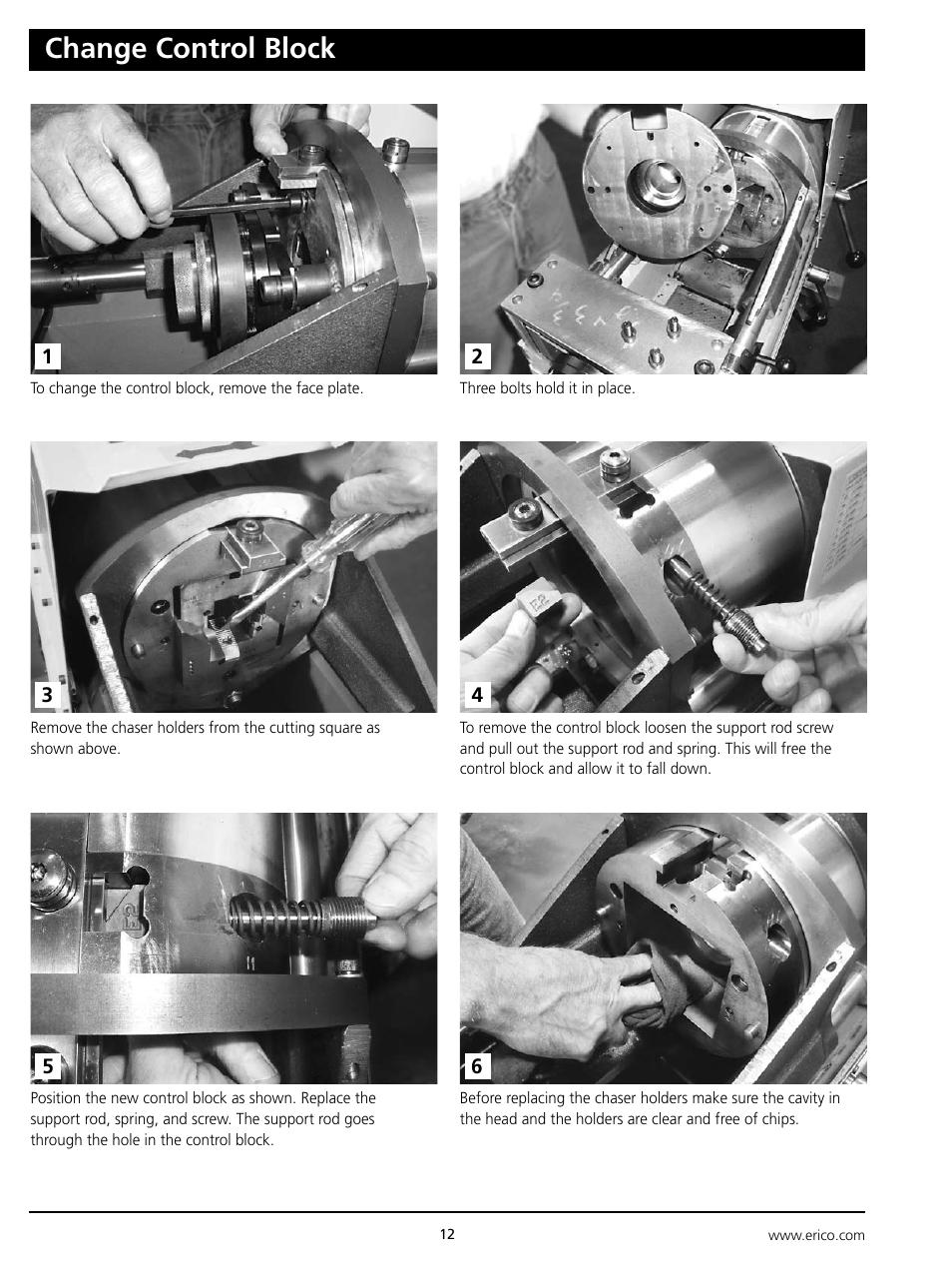 Change Control Block

1

To change the control block, remove the face plate.

2

Three bolts hold it in place.

3

Remove the chaser holders from the cutting square as shown above.

4

To remove the control block loosen the support rod screw and pull out the support rod and spring. This will free the control block and allow it to fall down.

5

Position the new control block as shown. Replace the support rod, spring, and screw. The support rod goes through the hole in the control block.

6

Before replacing the chaser holders make sure the cavity in the head and the holders are clear and free of chips.

12

www.erico.com