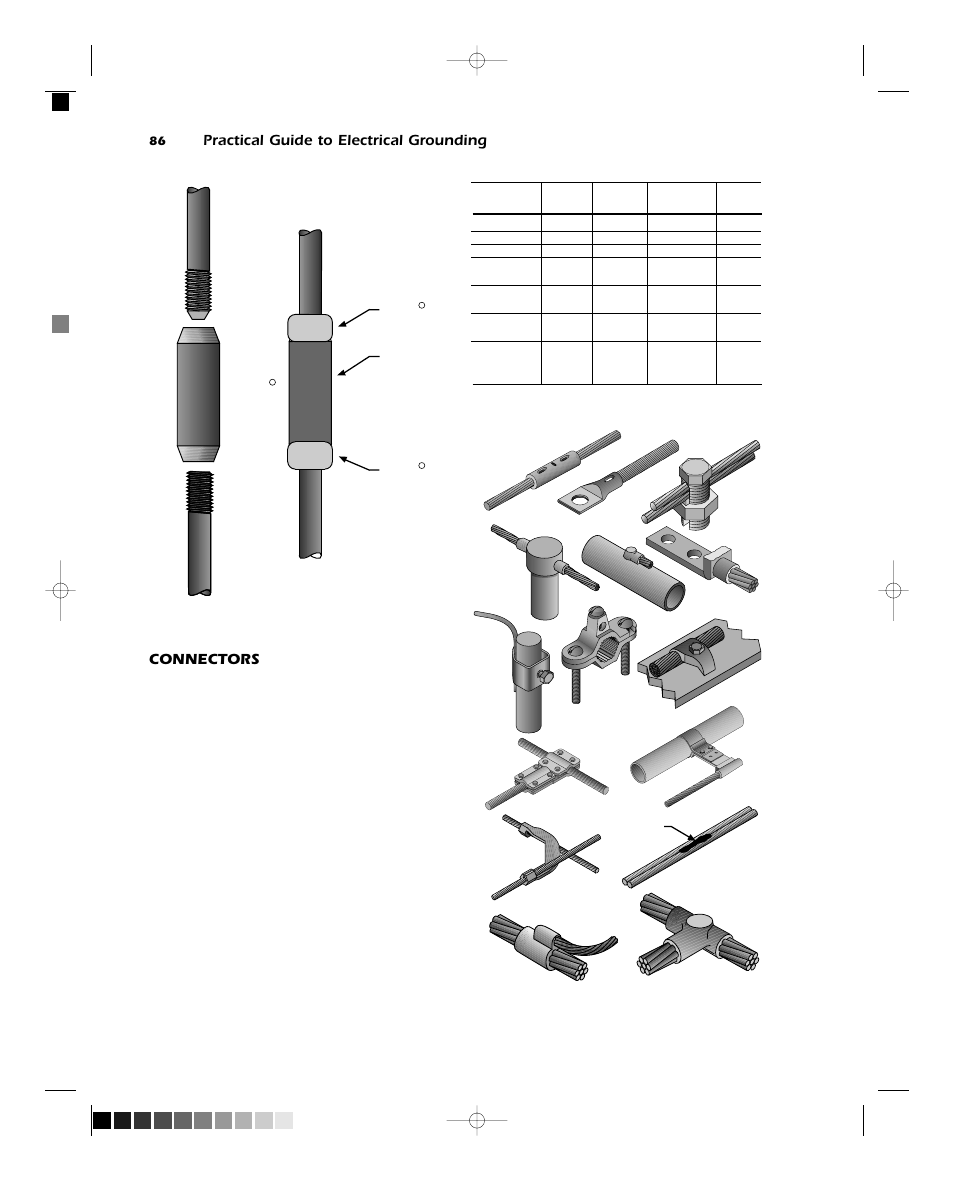 86 Practical Guide to Electrical Grounding

CONNECTORS