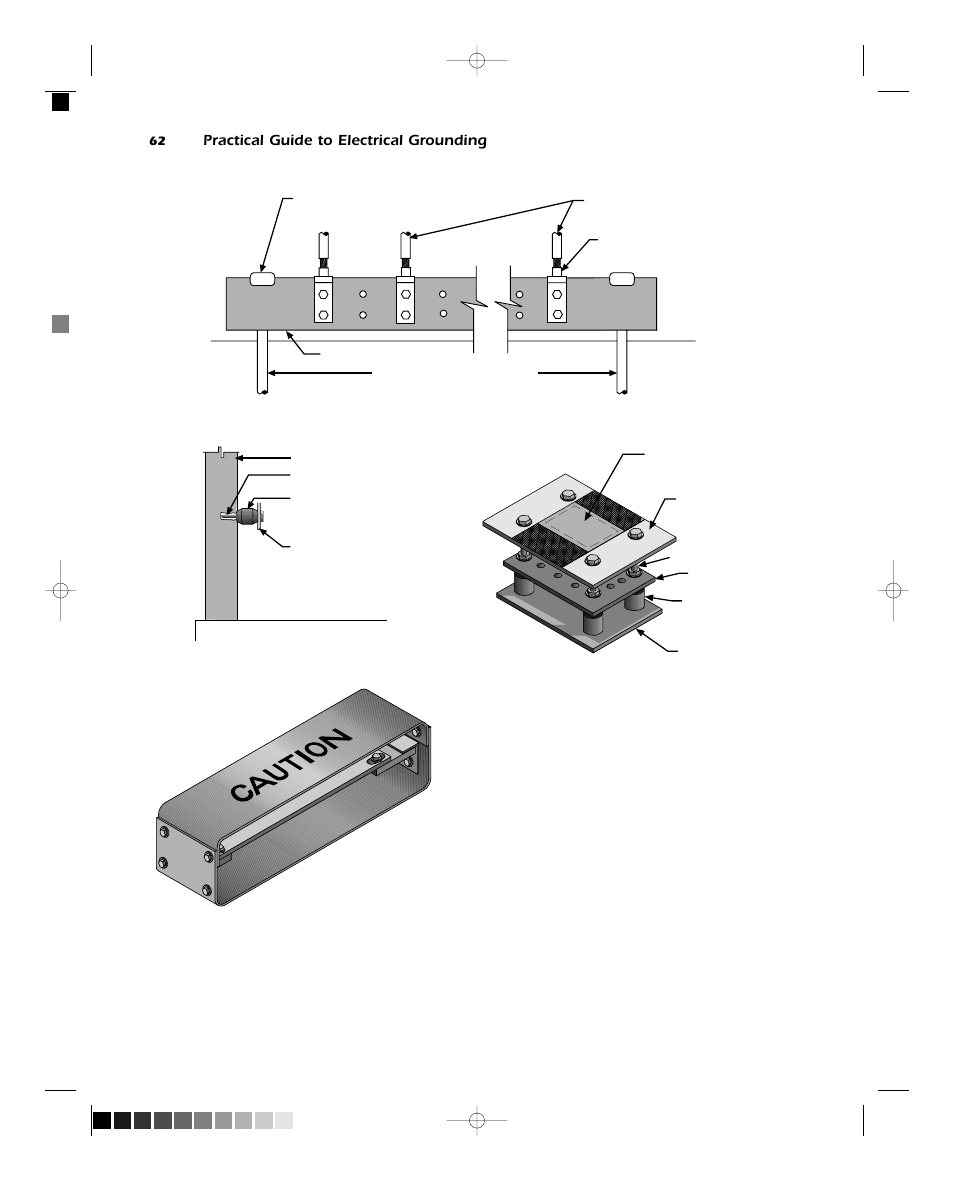 62 Practical Guide to Electrical Grounding

CAUTION