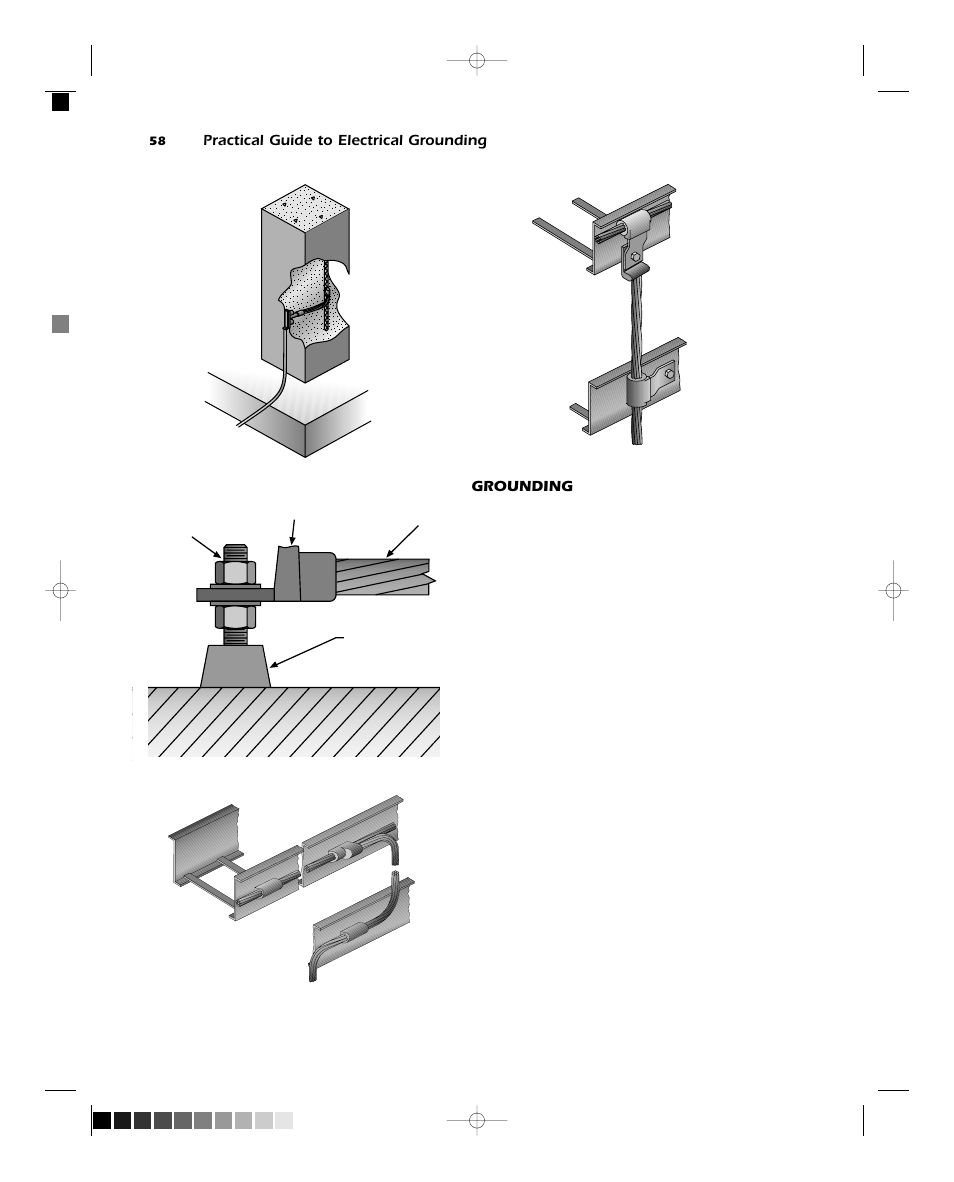 58 Practical Guide to Electrical Grounding

GROUNDING