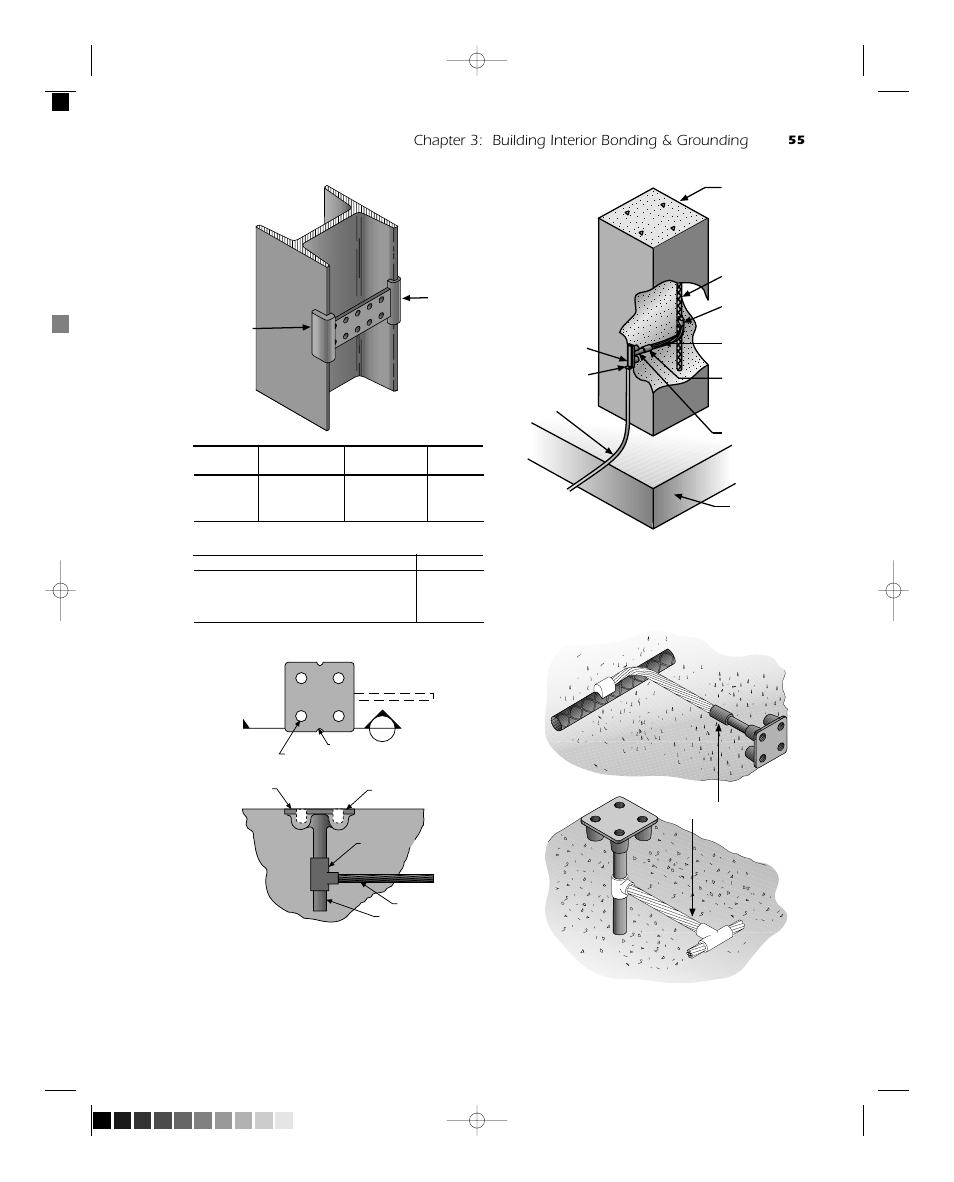 Chapter 3: Building Interior Bonding & Grounding 55