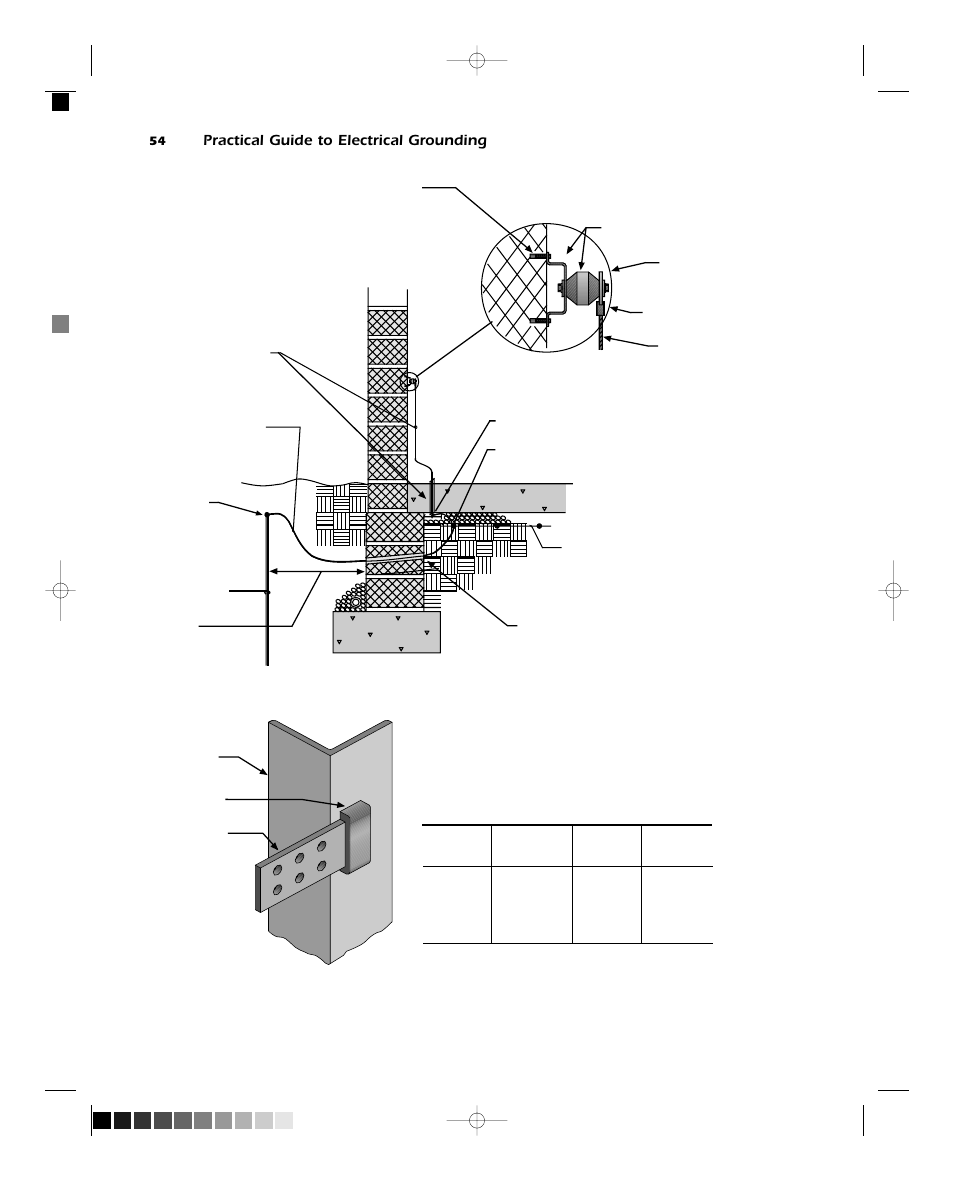 54 Practical Guide to Electrical Grounding