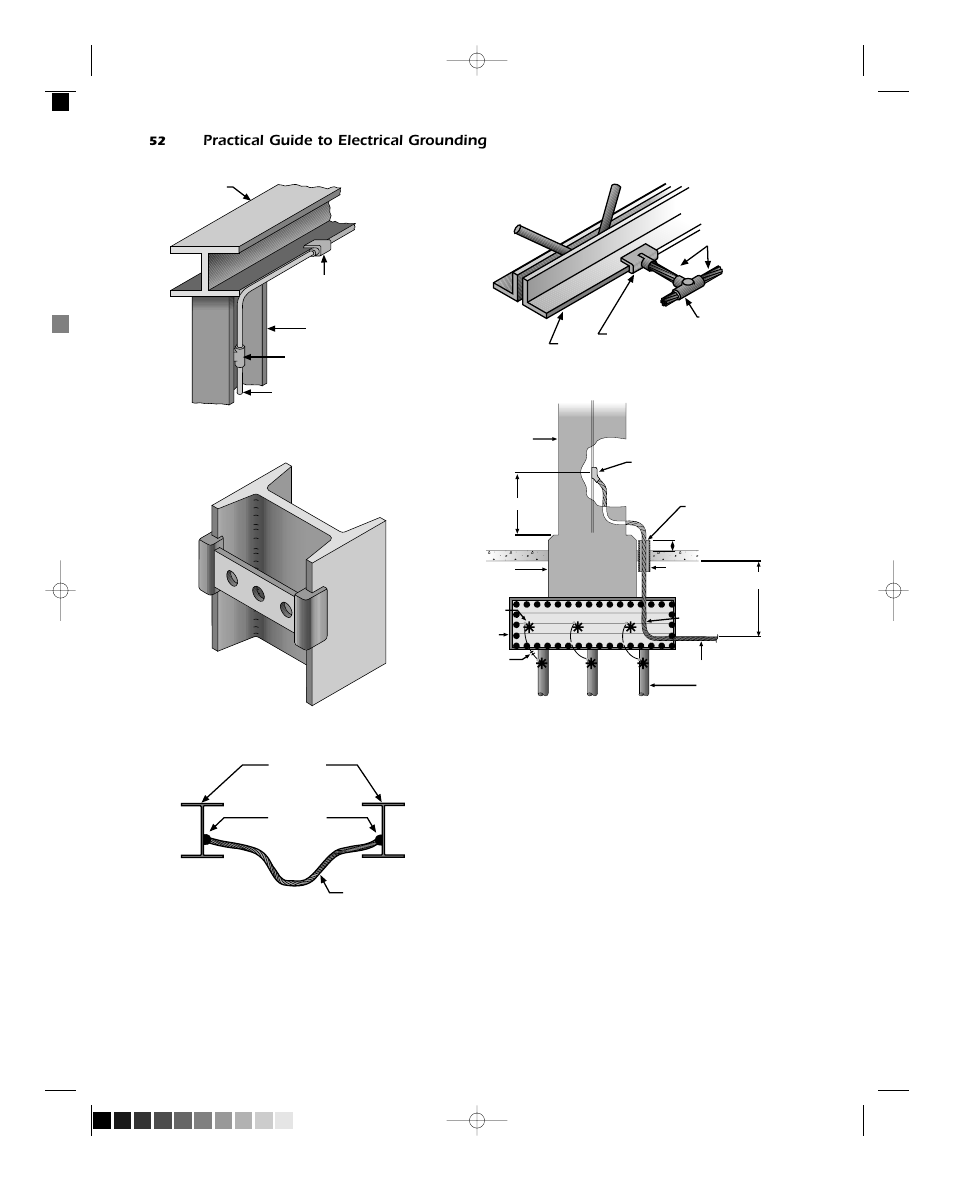 52 Practical Guide to Electrical Grounding