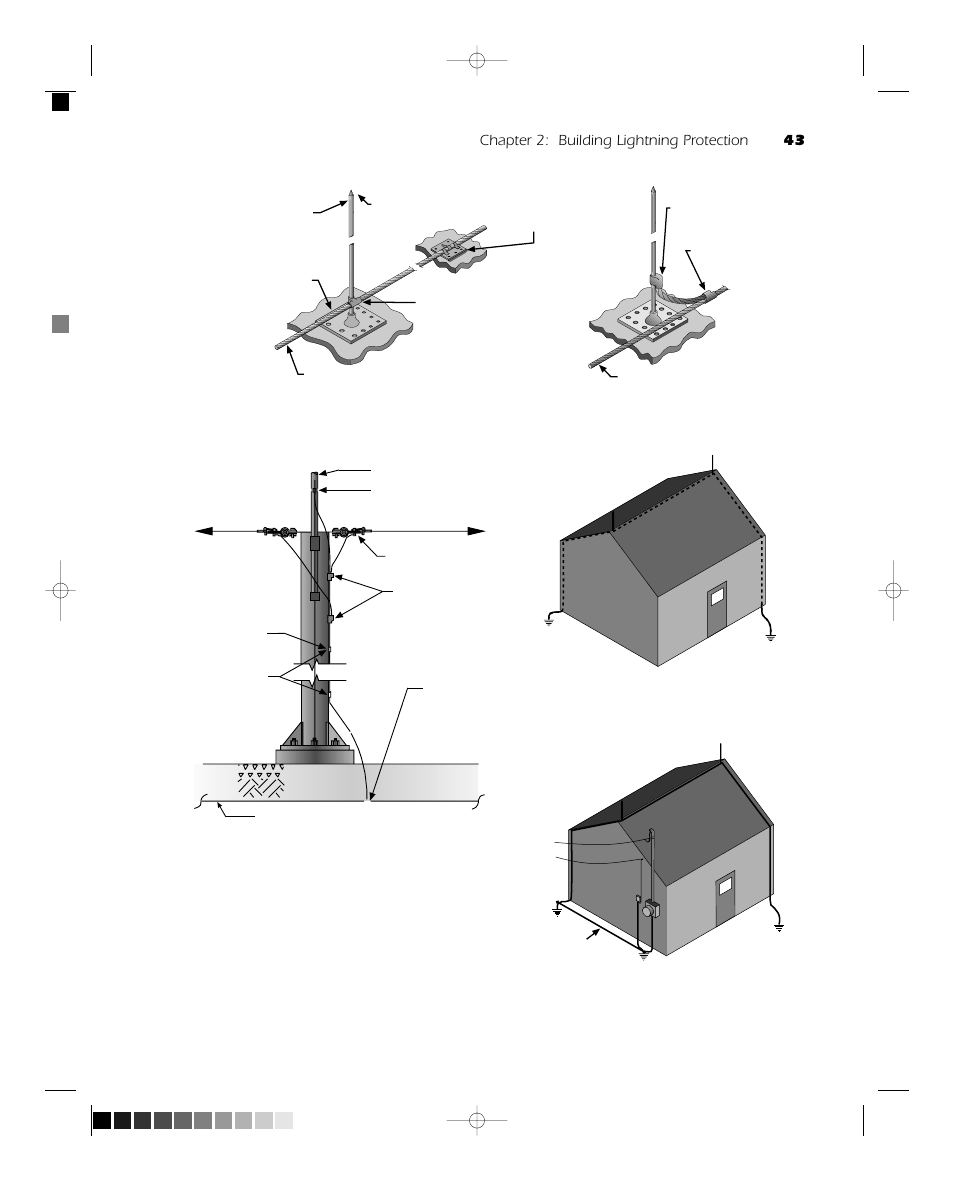 Chapter 2: Building Lightning Protection 43