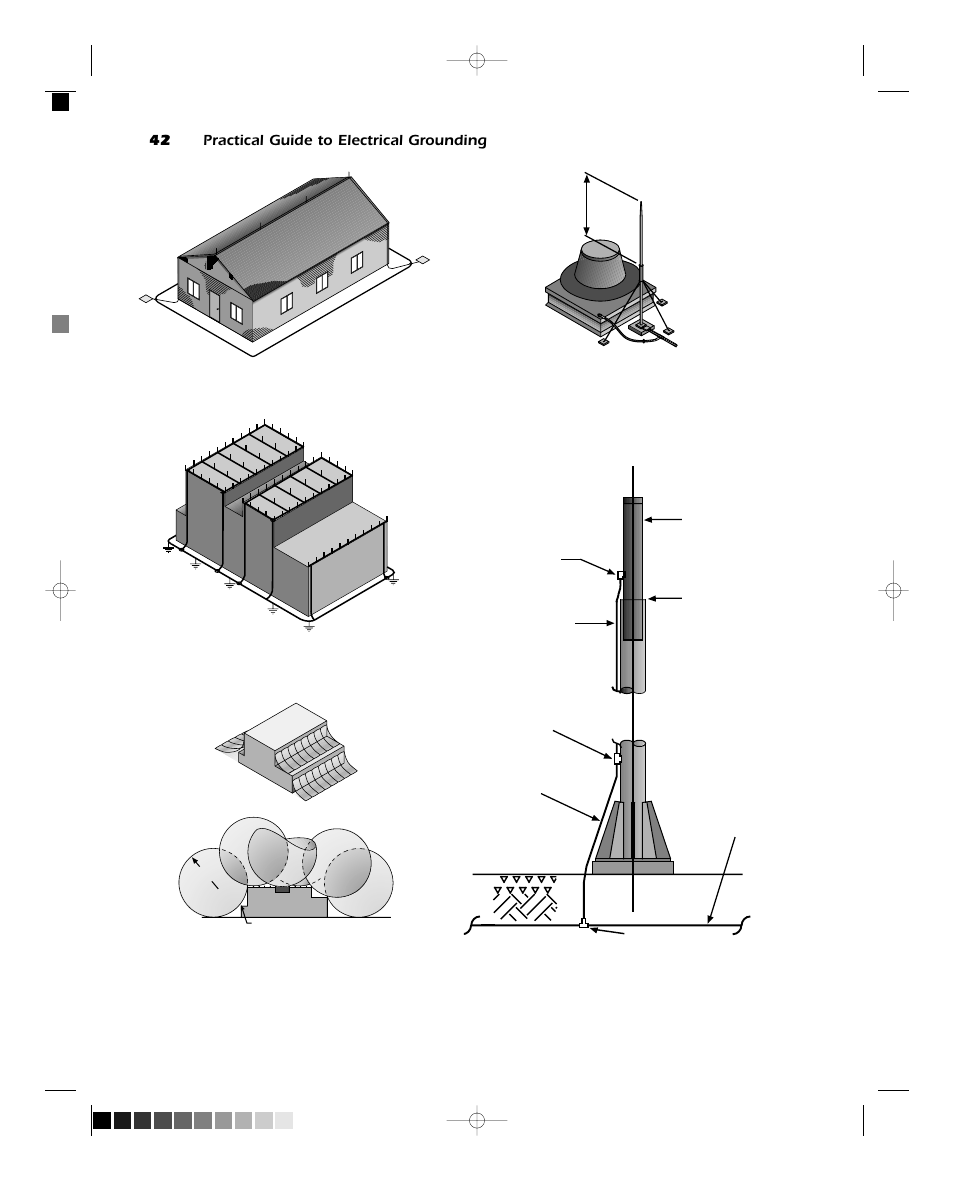 42 Practical Guide to Electrical Grounding