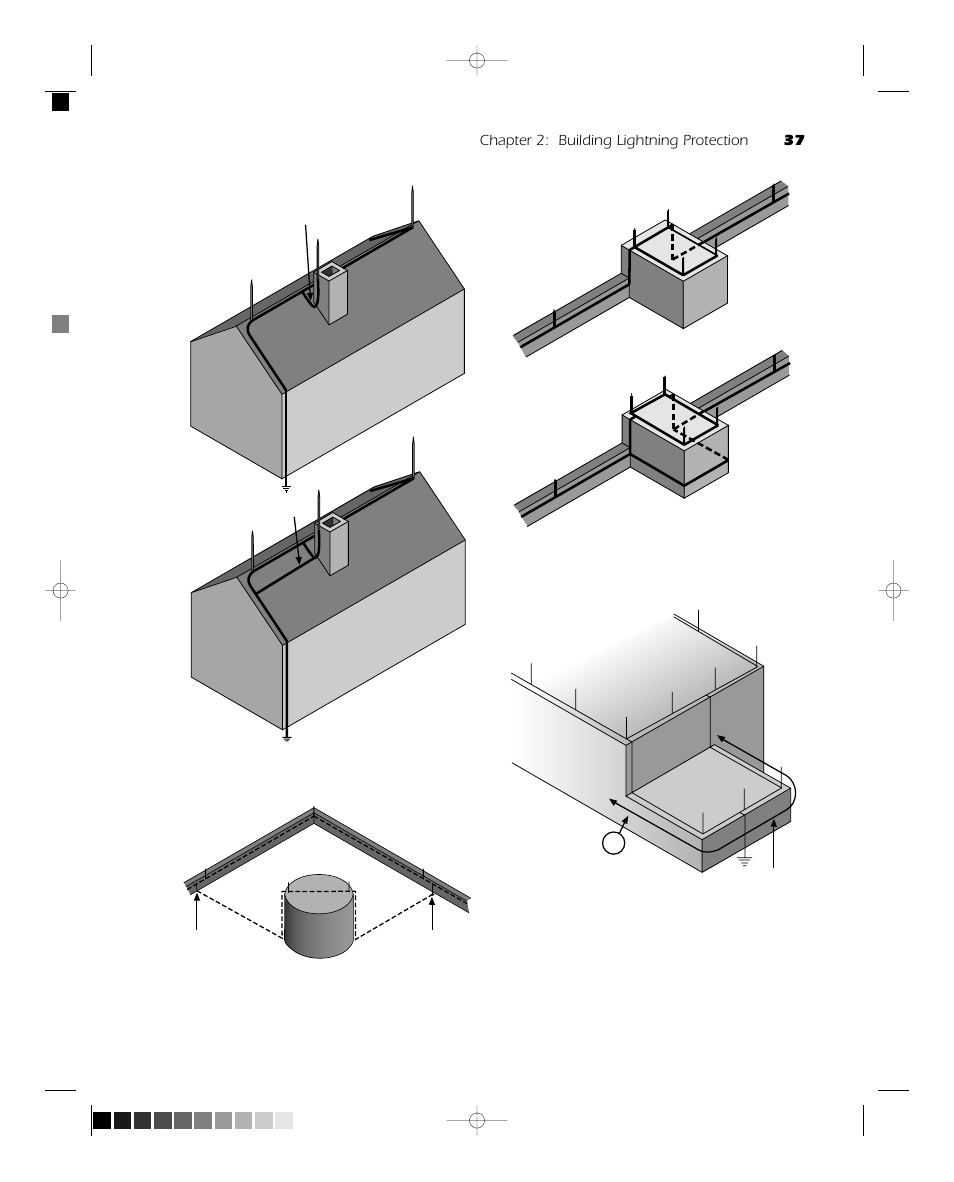 Chapter 2: Building Lightning Protection 37