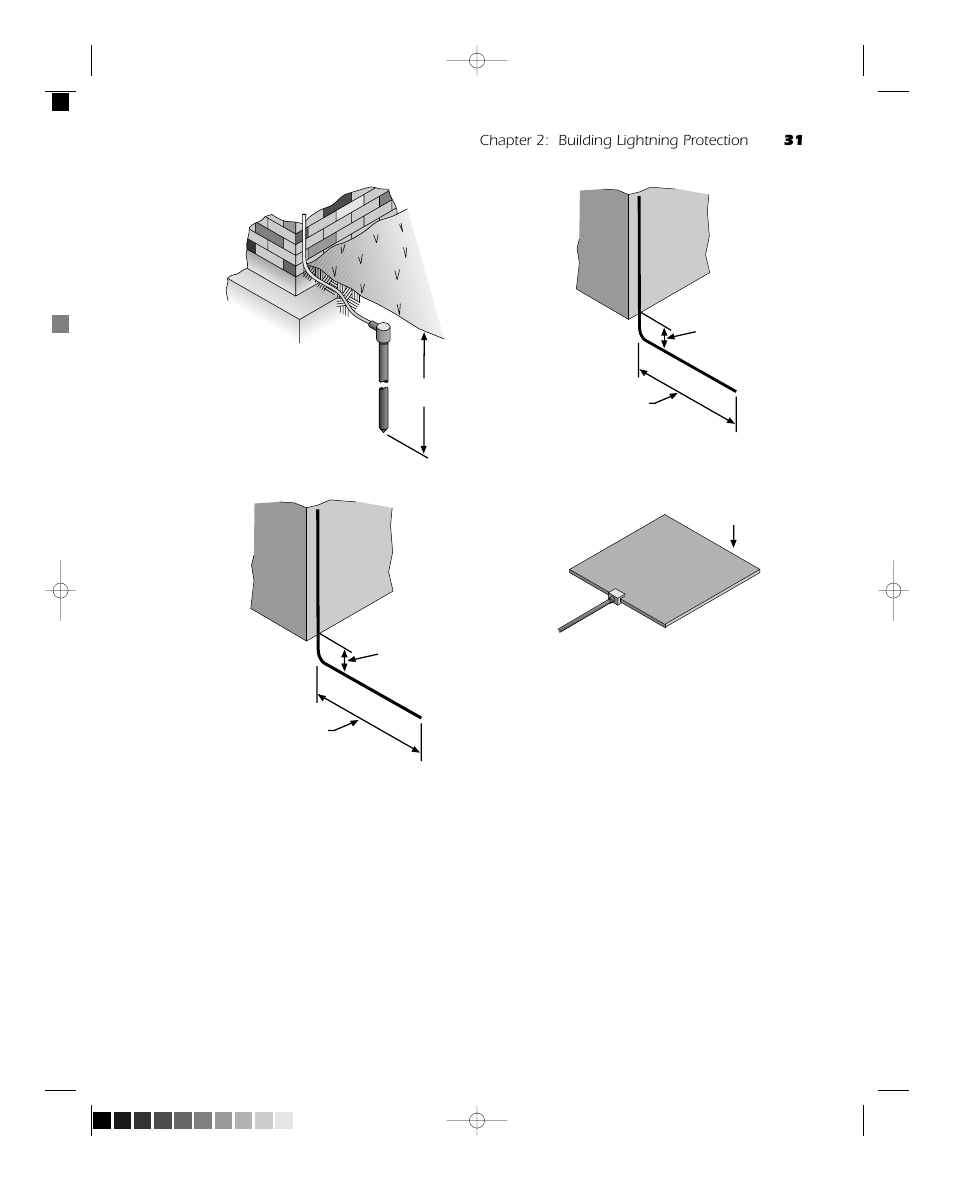 Chapter 2: Building Lightning Protection 31