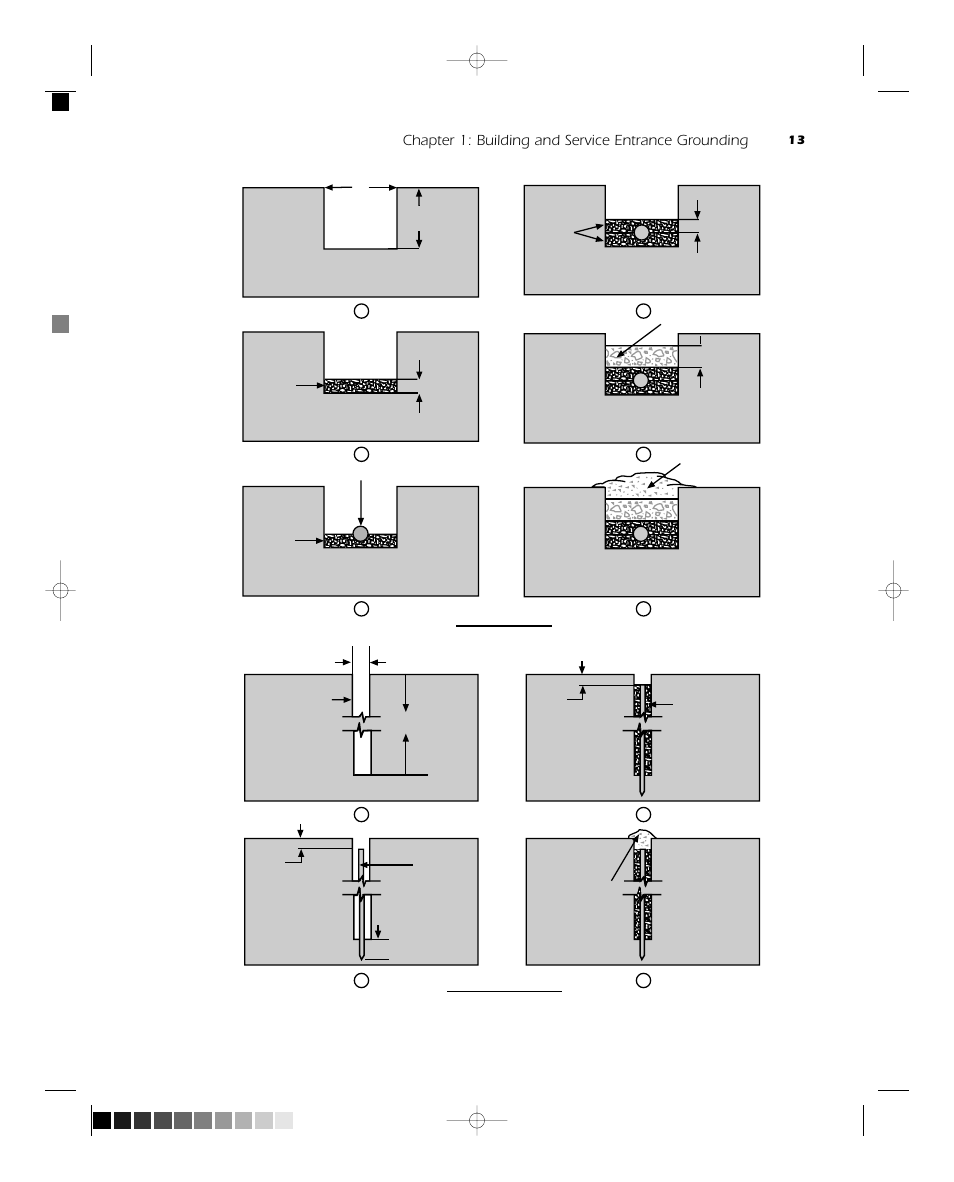 Chapter 1: Building and Service Entrance Grounding 13