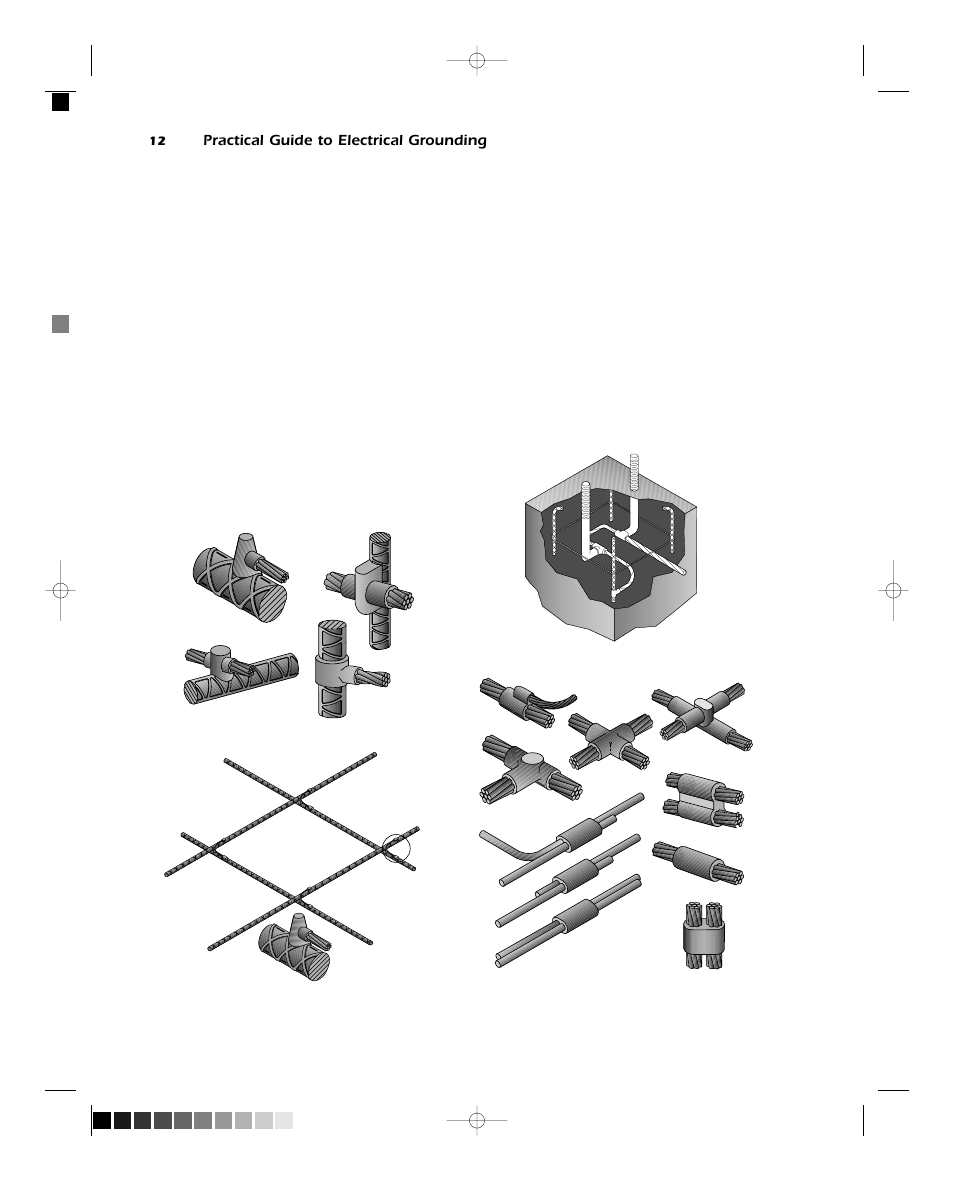 12 Practical Guide to Electrical Grounding