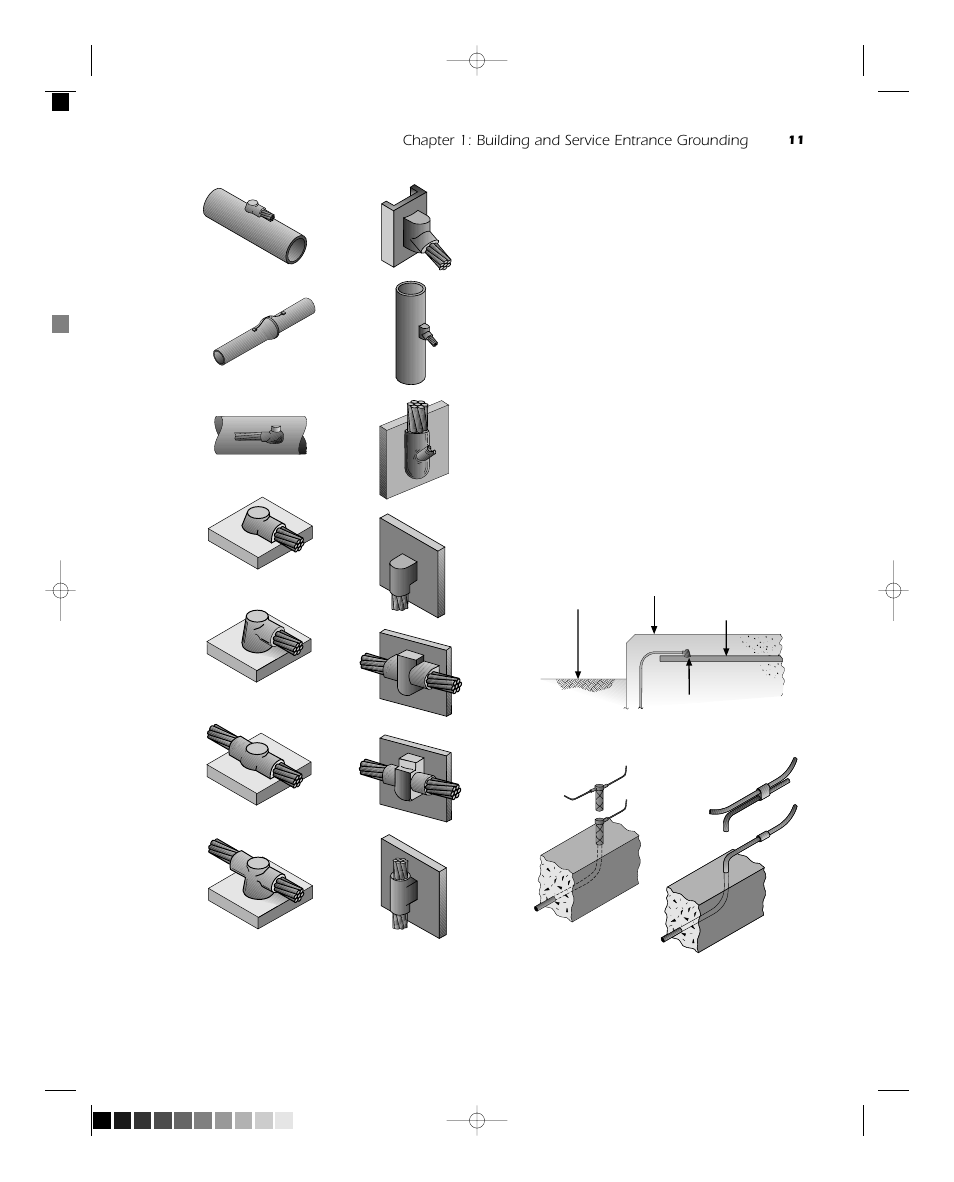 Chapter 1: Building and Service Entrance Grounding 11