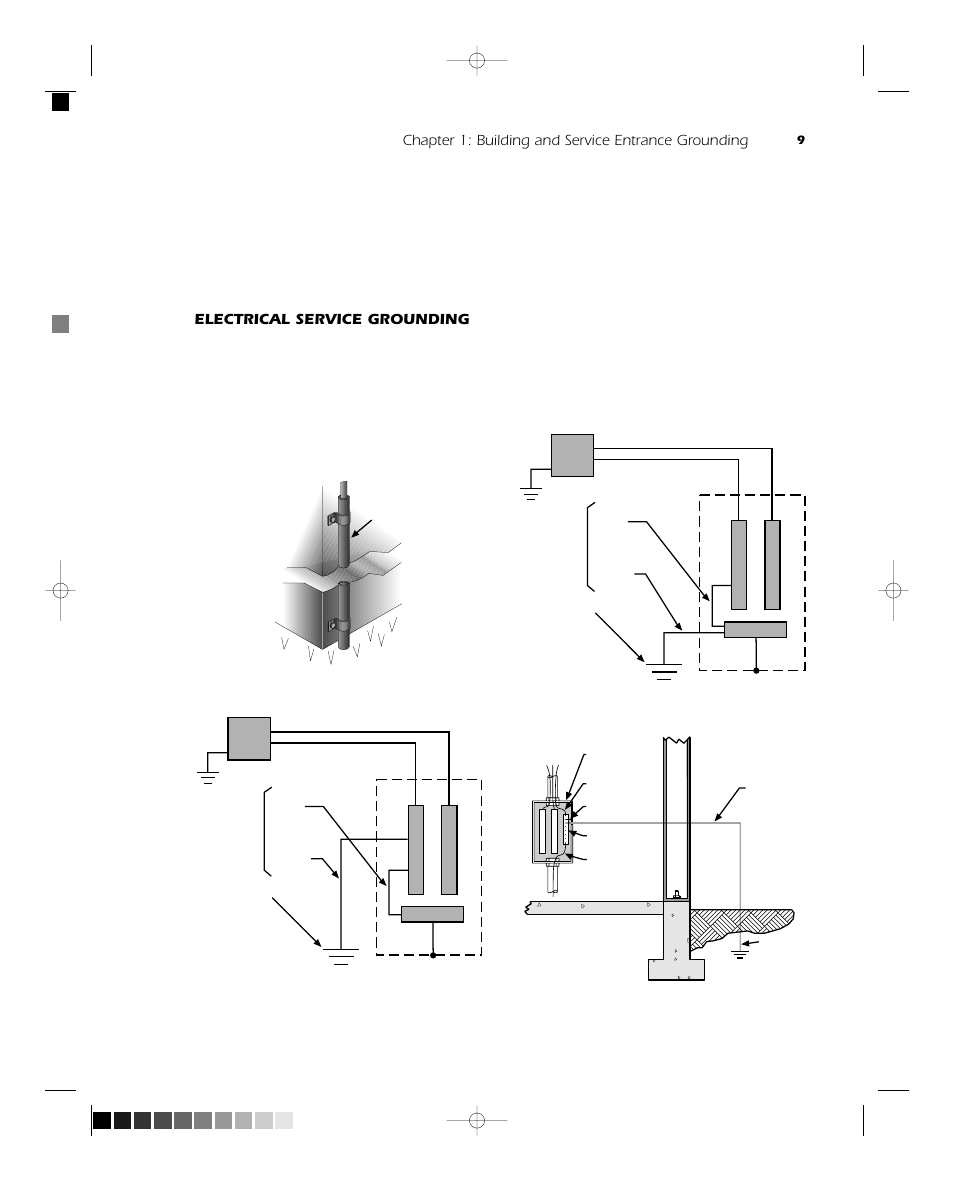 Chapter 1: Building and Service Entrance Grounding 9

ELECTRICAL SERVICE GROUNDING