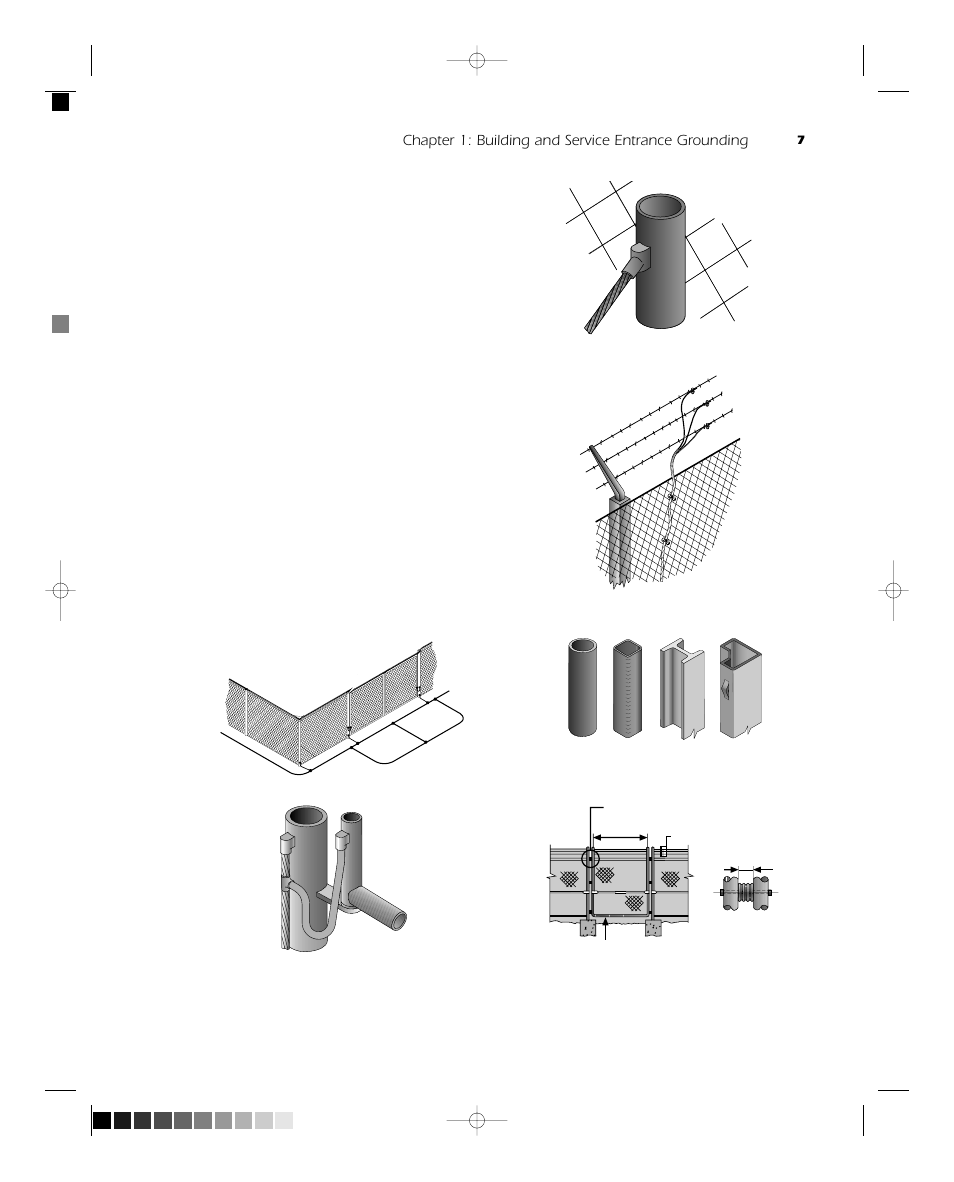 Chapter 1: Building and Service Entrance Grounding 7