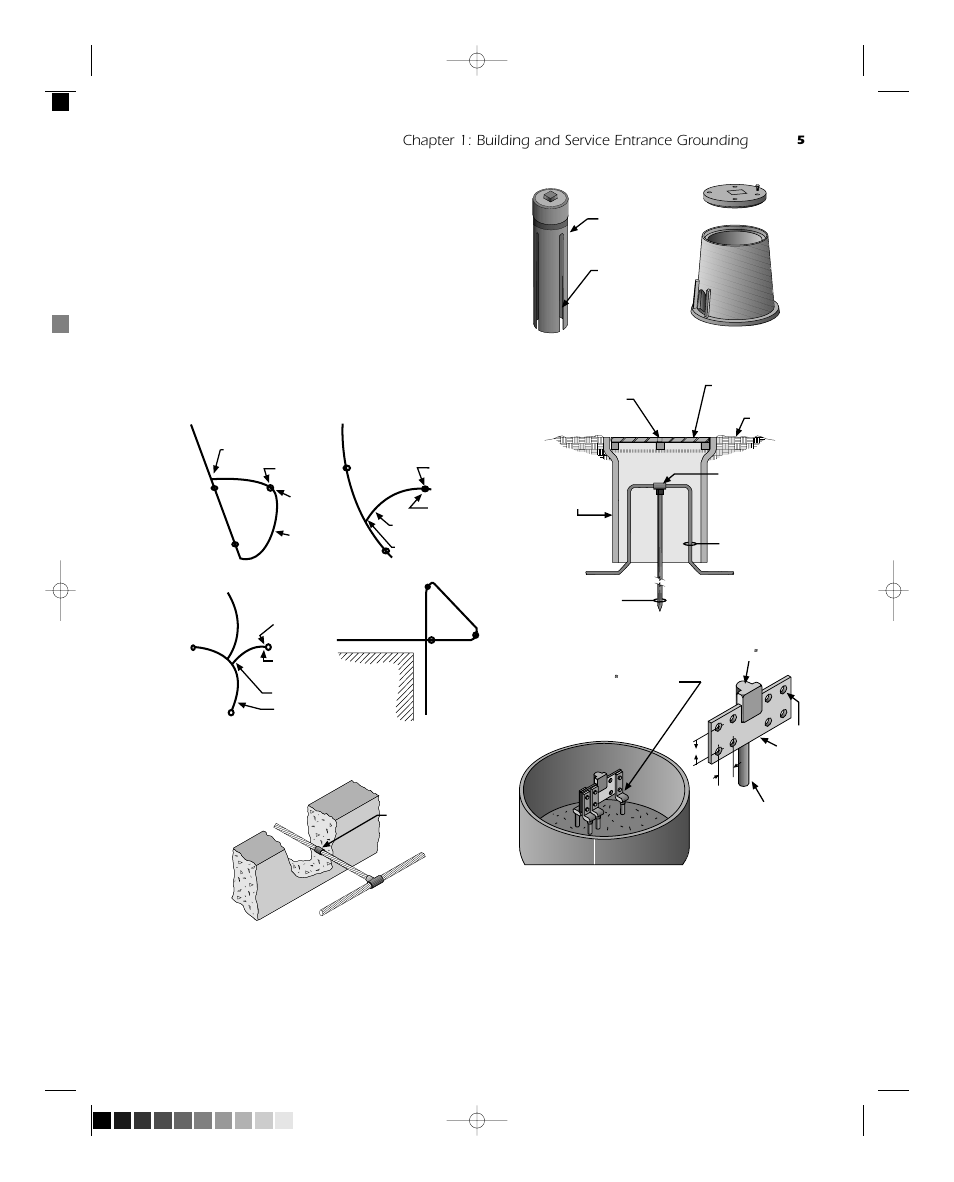 Chapter 1: Building and Service Entrance Grounding 5