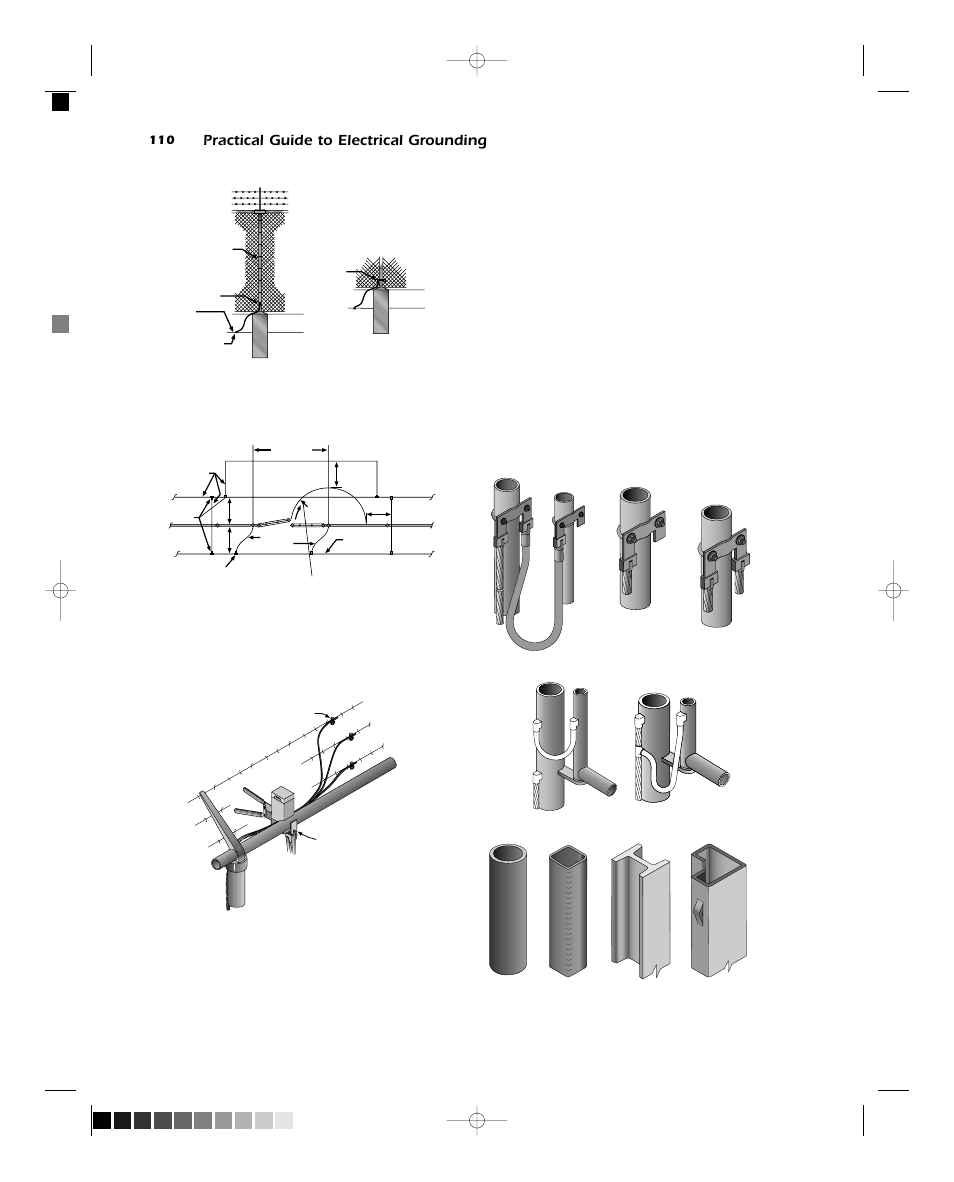 110 Practical Guide to Electrical Grounding