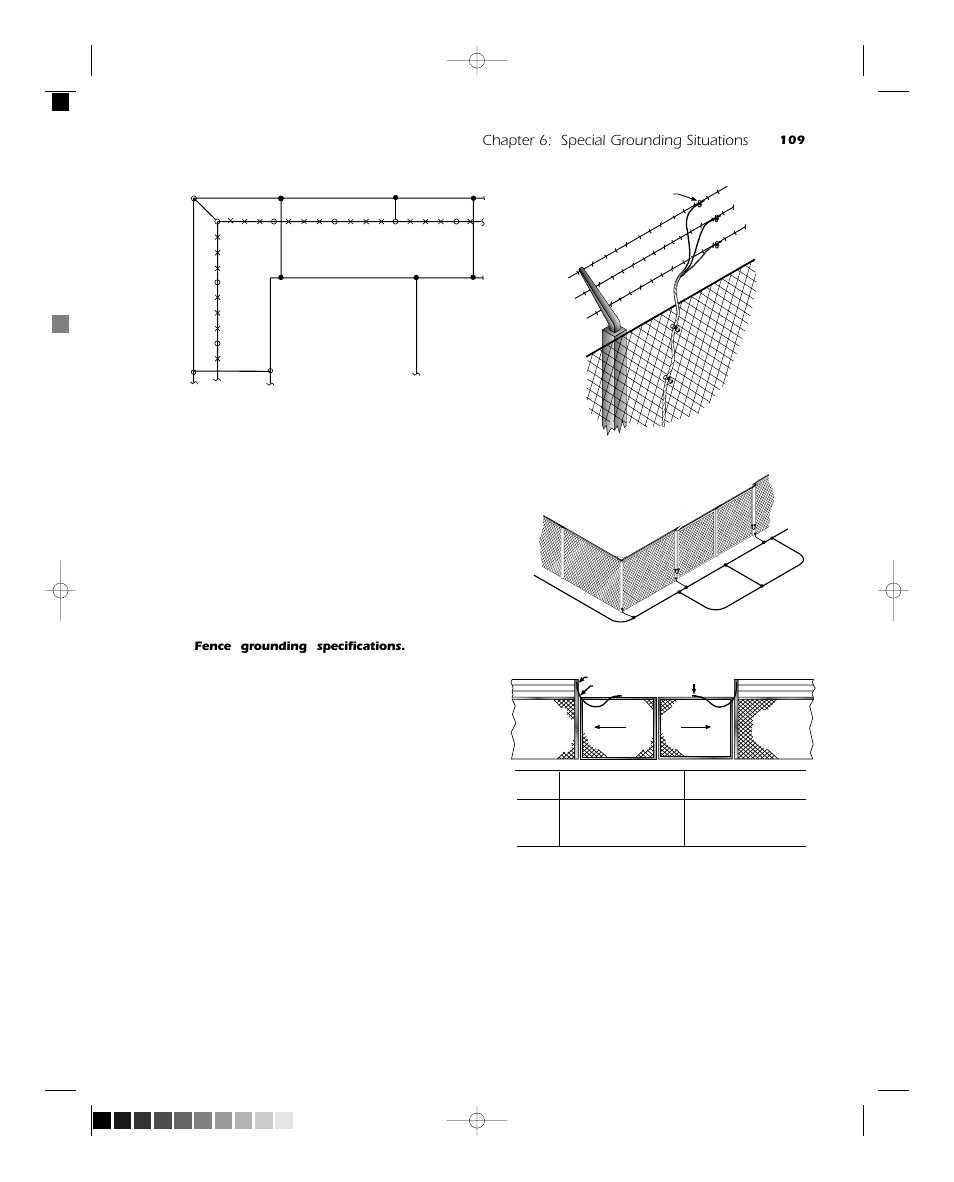 Chapter 6: Special Grounding Situations 109

Fence grounding specifications.