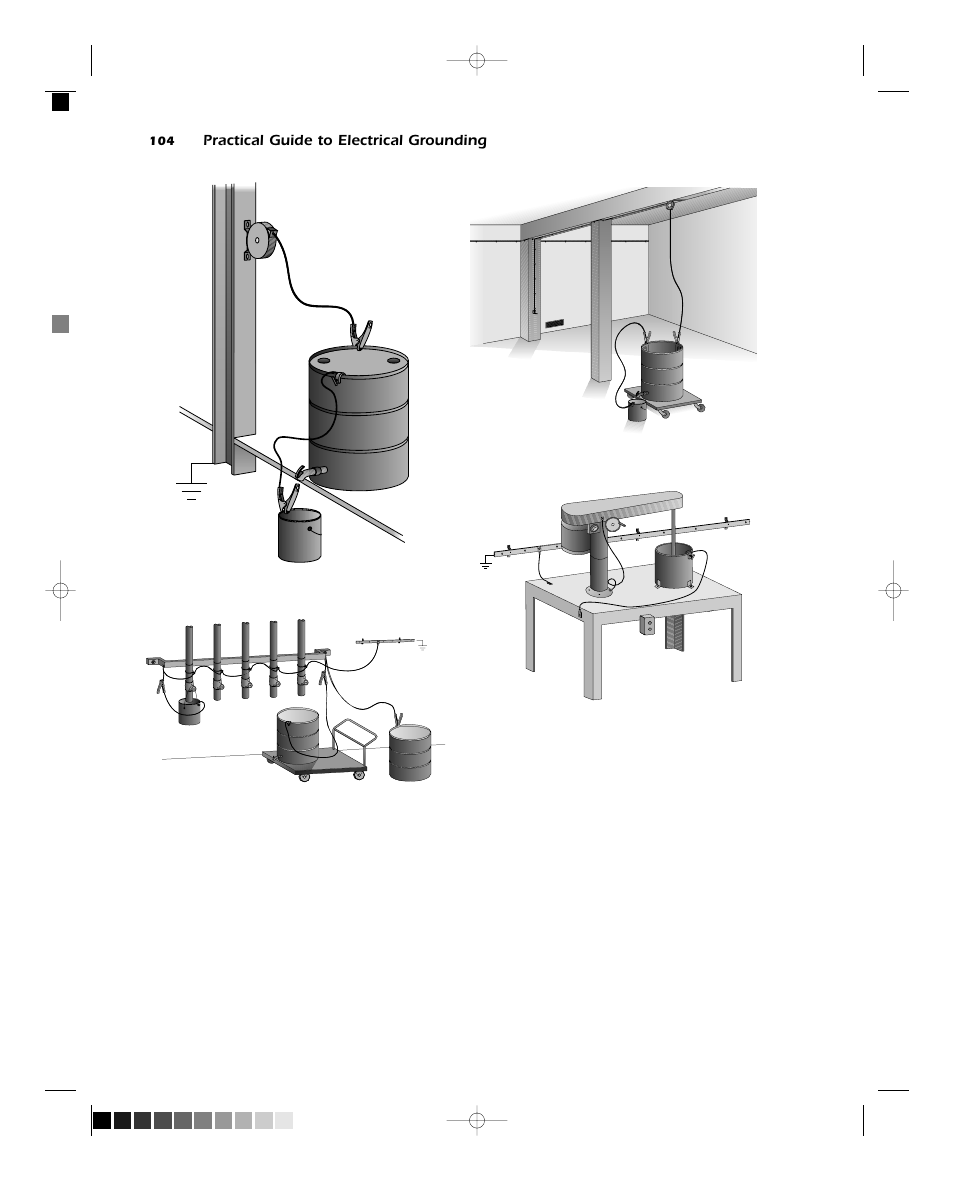 104 Practical Guide to Electrical Grounding