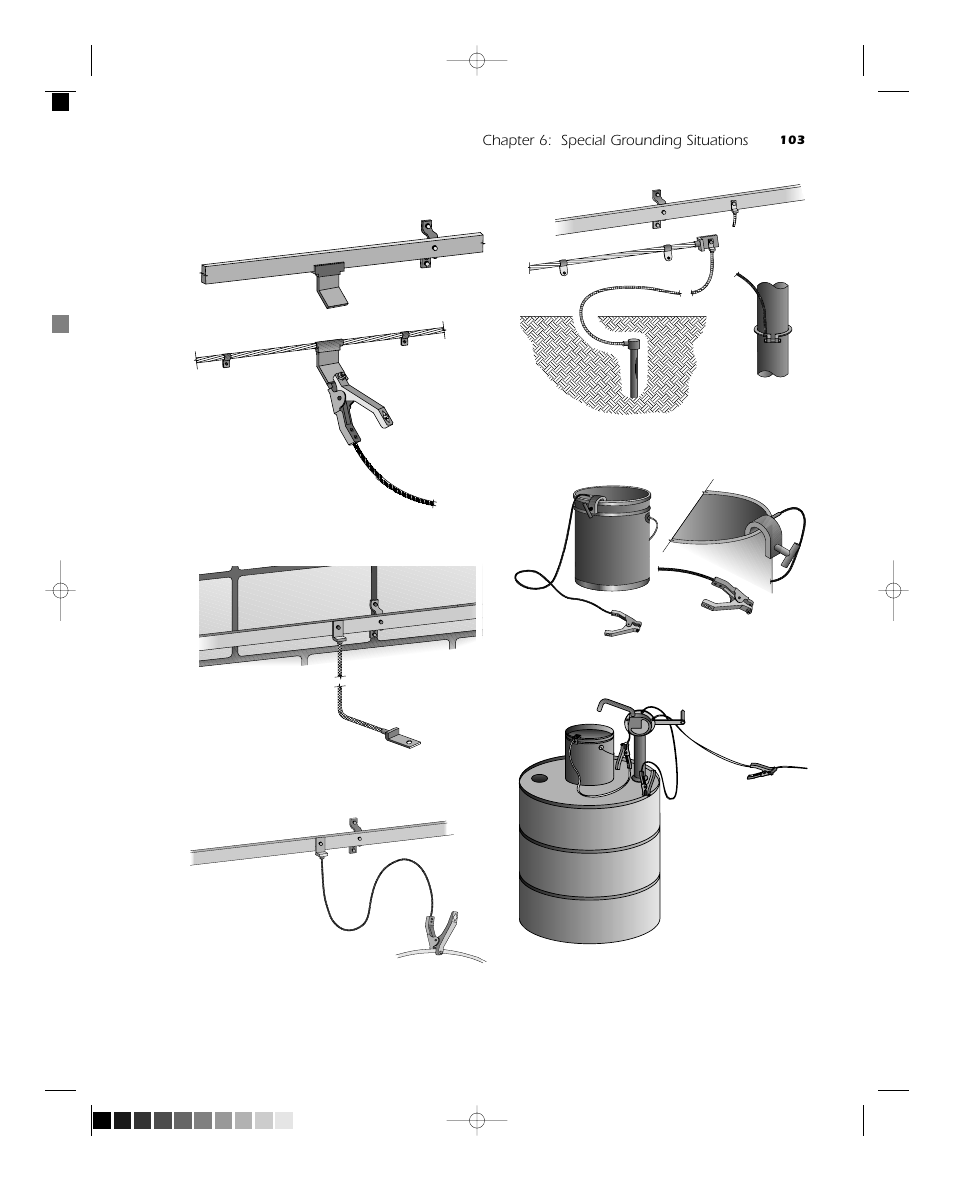 Chapter 6: Special Grounding Situations 103