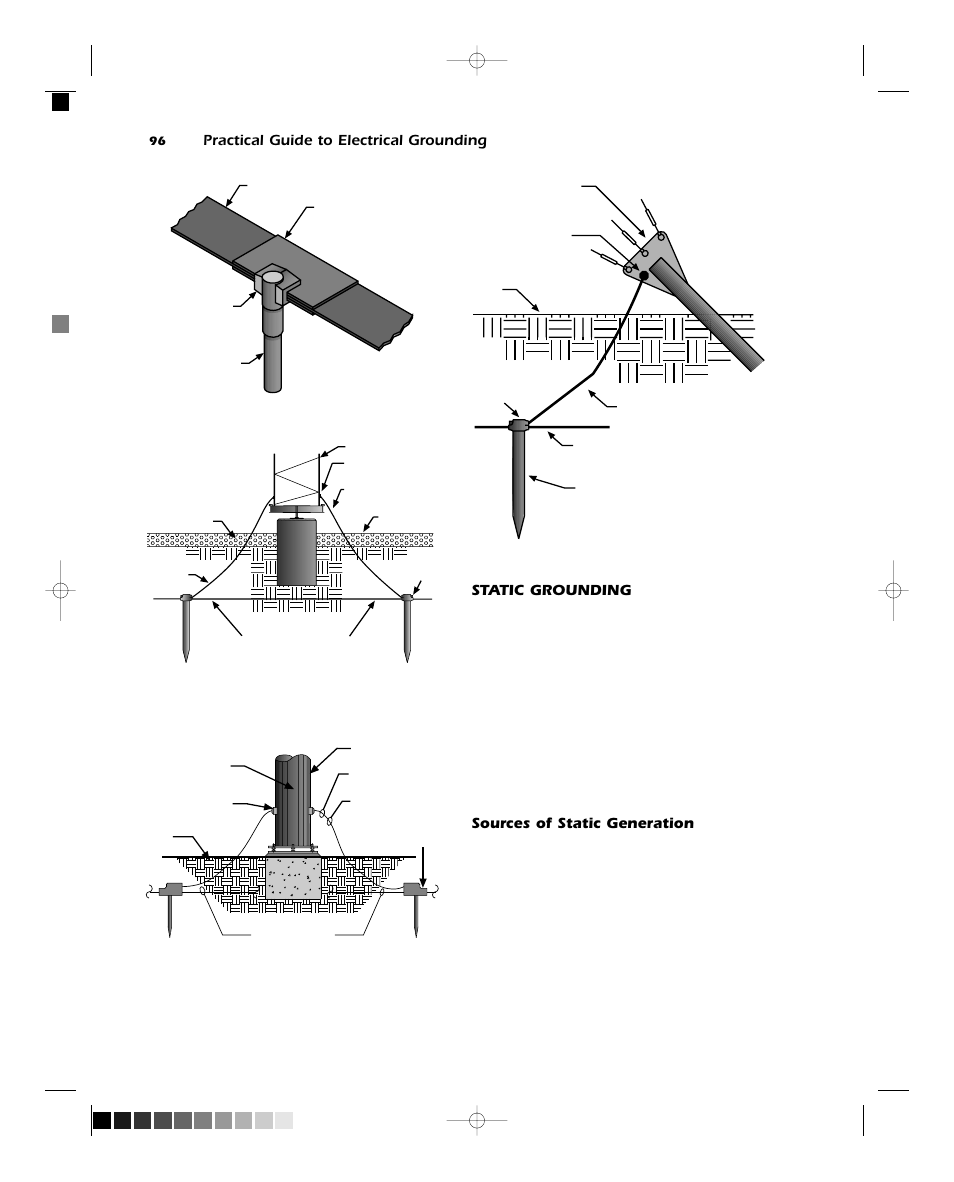 96 Practical Guide to Electrical Grounding

STATIC GROUNDING

Sources of Static Generation