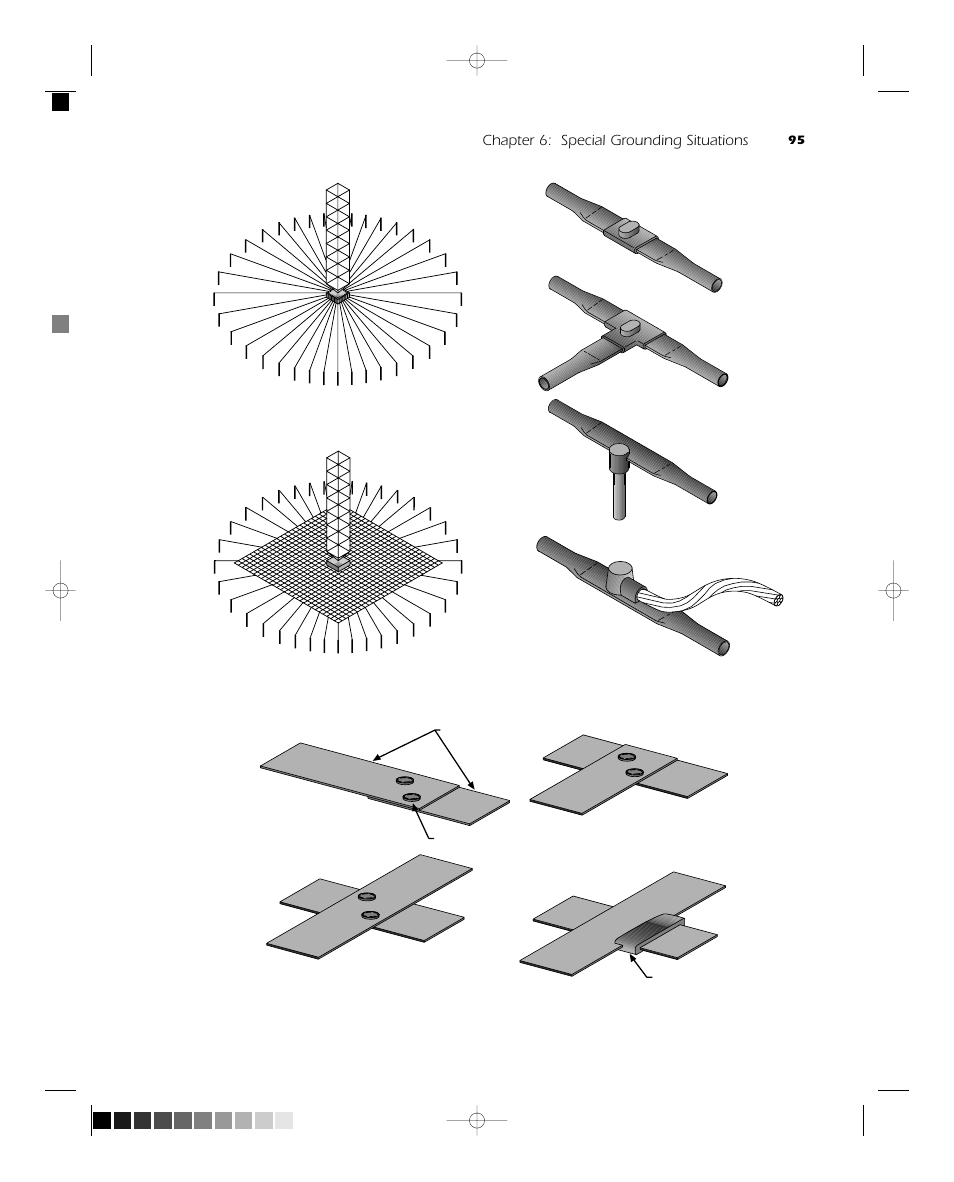 Chapter 6: Special Grounding Situations 95