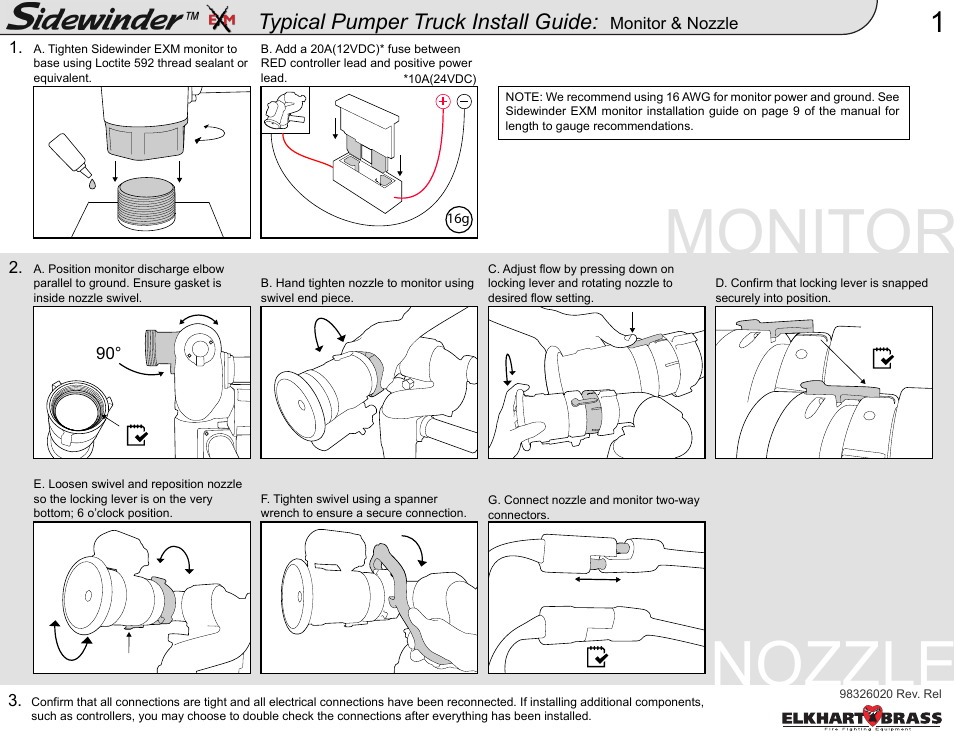 Sidewinder™ EXM Typical Pumper Truck Install Guide: Monitor & Nozzle 1

1. A. Tighten Sidewinder EXM monitor to base using Loctite 592 thread sealant or equivalent.

B. Add a 20A(12VDC)* fuse between RED controller lead and positive power lead. *10A(24VDC)

+ −

16g

NOTE: We recommend using 16 AWG for monitor power and ground. See Sidewinder EXM monitor installation guide on page 9 of the manual for length to gauge recommendations.

MONITOR

2. A. Position monitor discharge elbow parallel to ground. Ensure gasket is inside nozzle swivel.

90°

B. Hand tighten nozzle to monitor using swivel end piece.

C. Adjust flow by pressing down on locking lever and rotating nozzle to desired flow setting.

D. Confirm that locking lever is snapped securely into position.

E. Loosen swivel and reposition nozzle so the locking lever is on the very bottom; 6 o'clock position.

F. Tighten swivel using a spanner wrench to ensure a secure connection.

G. Connect nozzle and monitor two-way connectors.

NOZZLE

3. Confirm that all connections are tight and all electrical connections have been reconnected. If installing additional components, such as controllers, you may choose to double check the connections after everything has been installed.

98326020 Rev. Rel

ELKHART BRASS
Fire Fighting Equipment