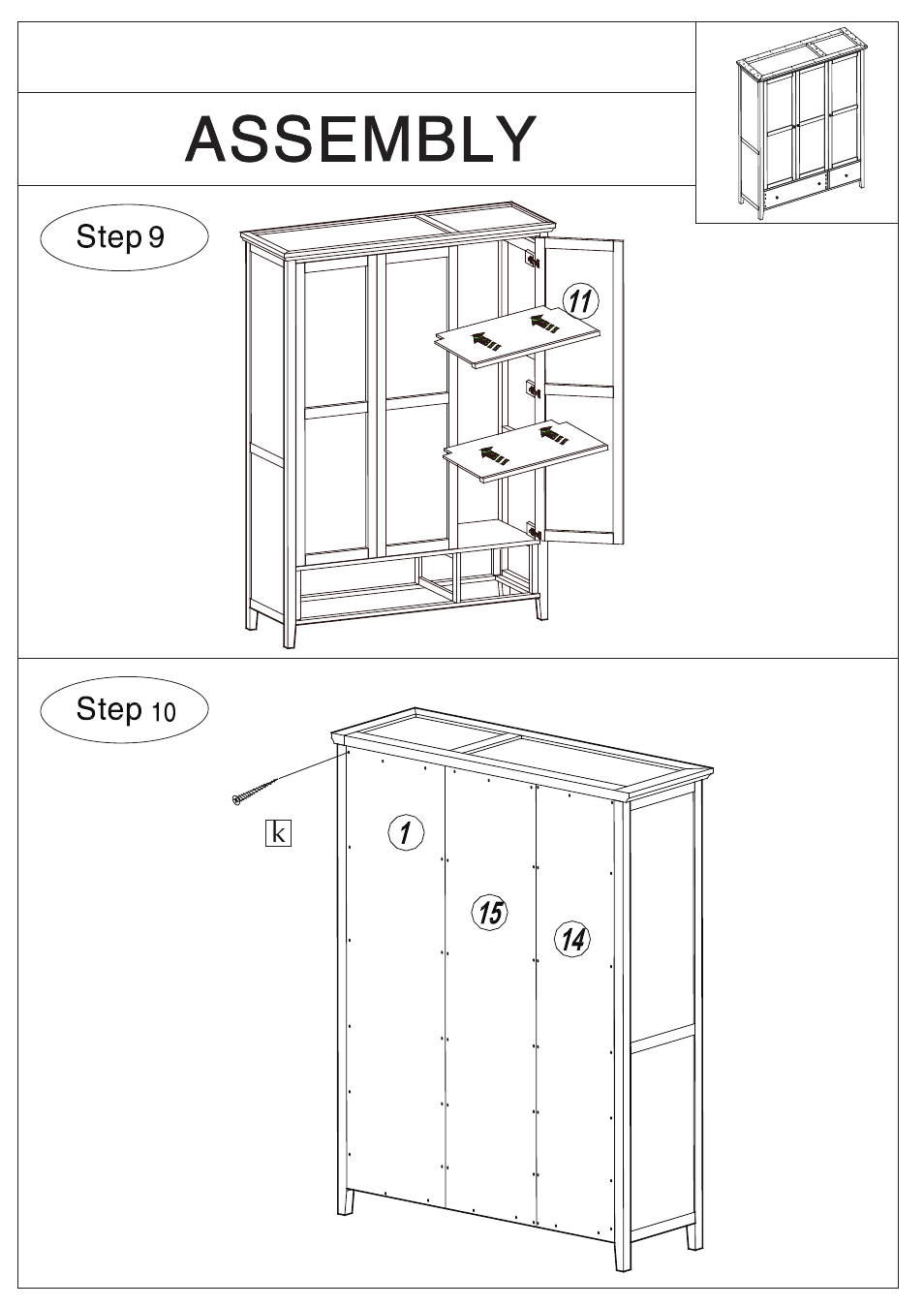 ASSEMBLY

Step 9

11

Step 10

k

1

15

14