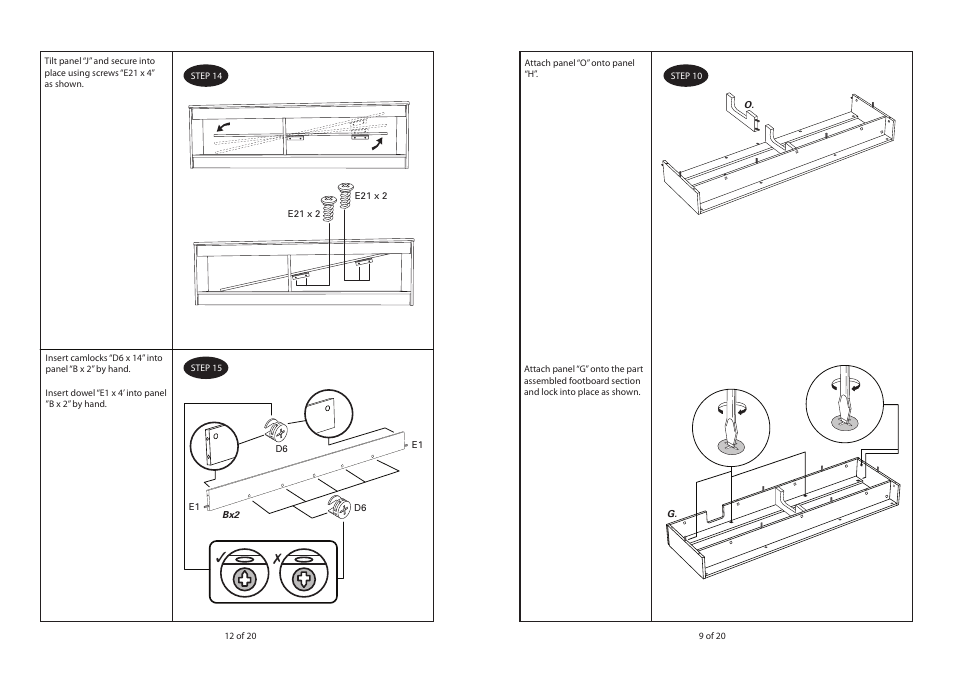 Tilt panel "J" and secure into place using screws "E21 x 4" as shown.

STEP 14

E21 x 2

E21 x 2

Insert camlocks "D6 x 14" into panel "B x 2" by hand.

Insert dowel "E1 x 4' into panel "B x 2" by hand.

STEP 15

D6

E1

E1

Bx2

D6

12 of 20

Attach panel "O" onto panel "H".

STEP 10

O.

Attach panel "G" onto the part assembled footboard section and lock into place as shown.

G.

9 of 20