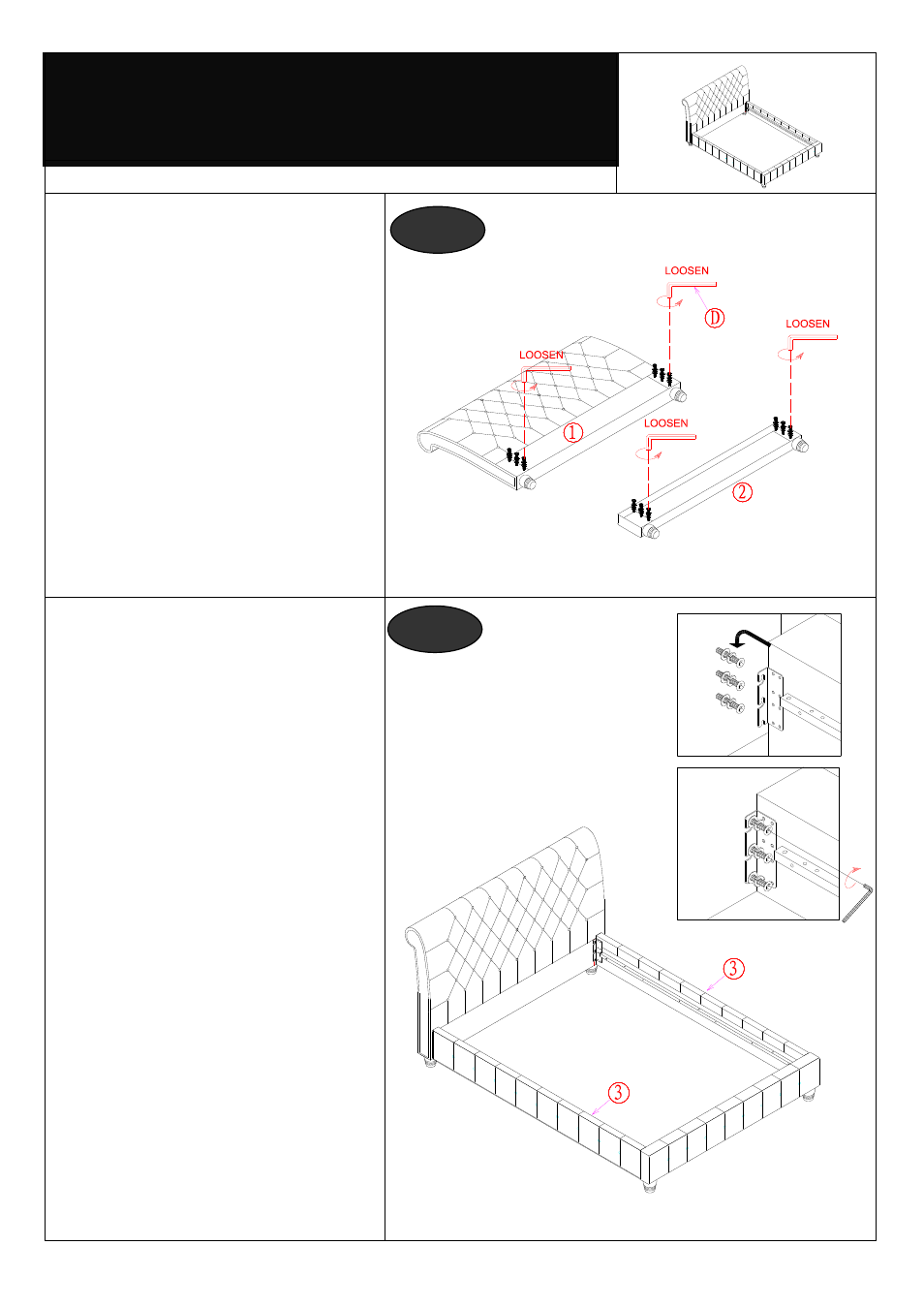 LOOSEN

D

LOOSEN

LOOSEN

1

LOOSEN

2

3

3