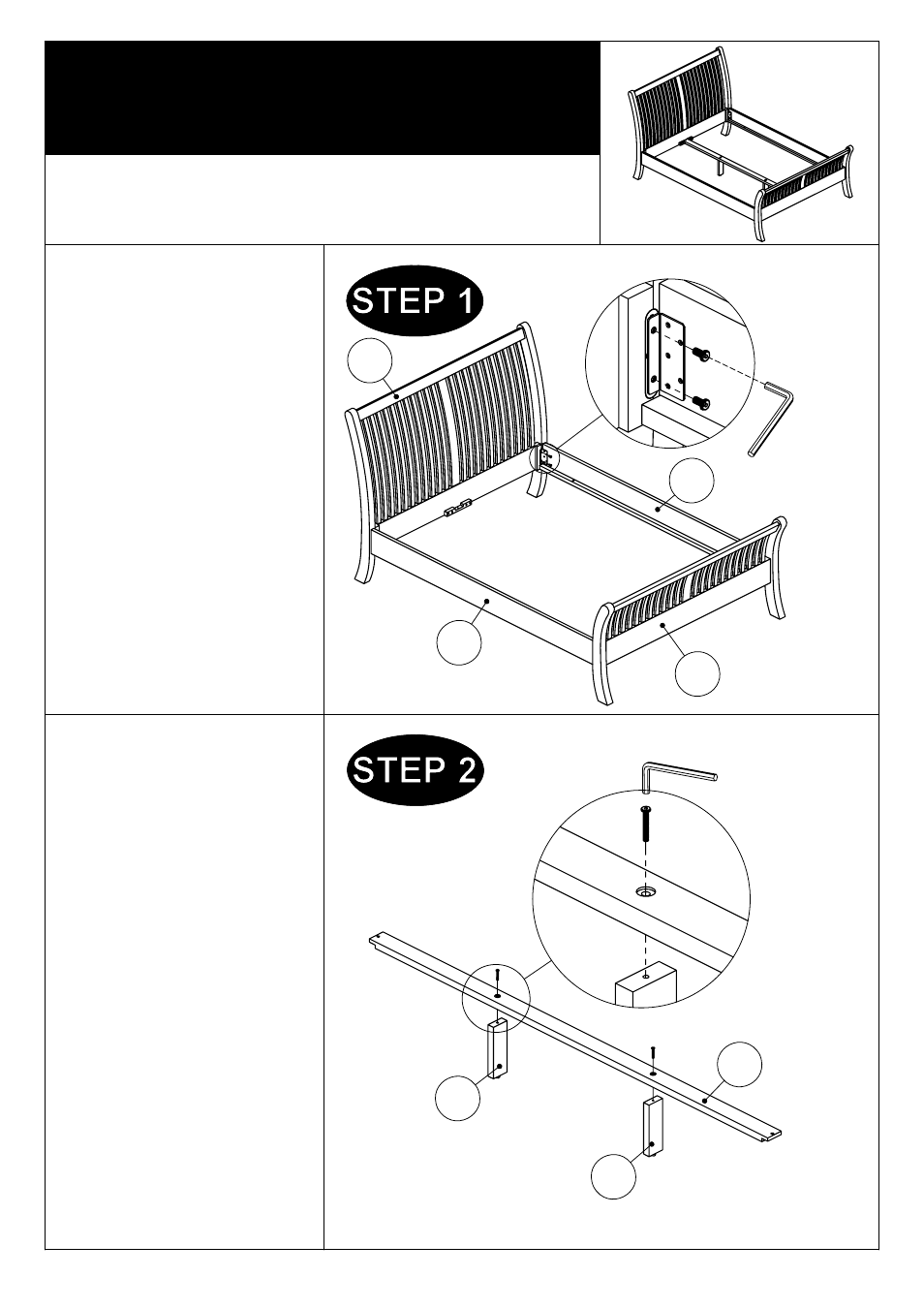 STEP 1

STEP 2