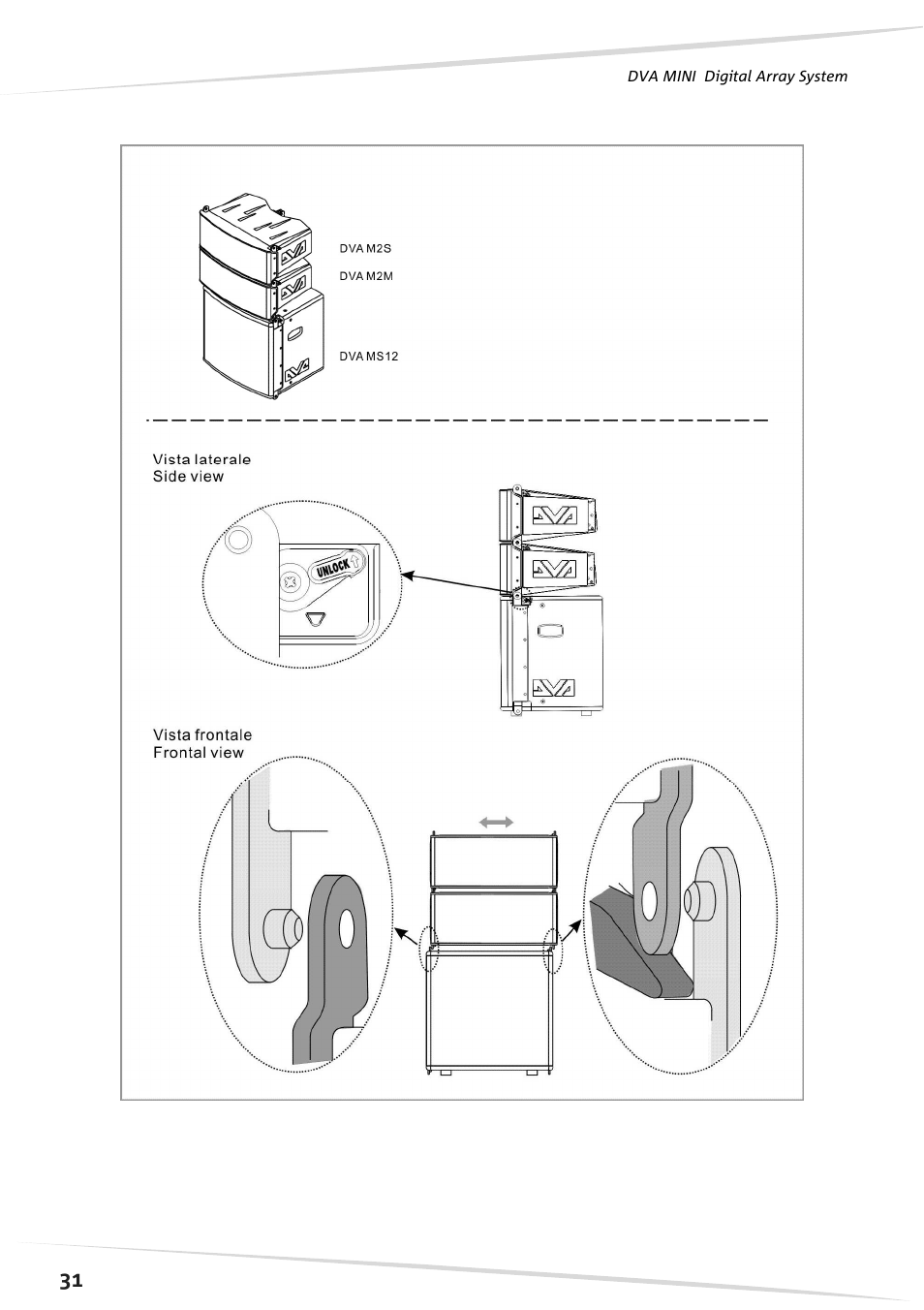 DVA MINI Digital Array System

DVA M2S

DVA M2M

DVA MS12

Vista laterale
Side view

UNLOCK

Vista frontale
Frontal view

31