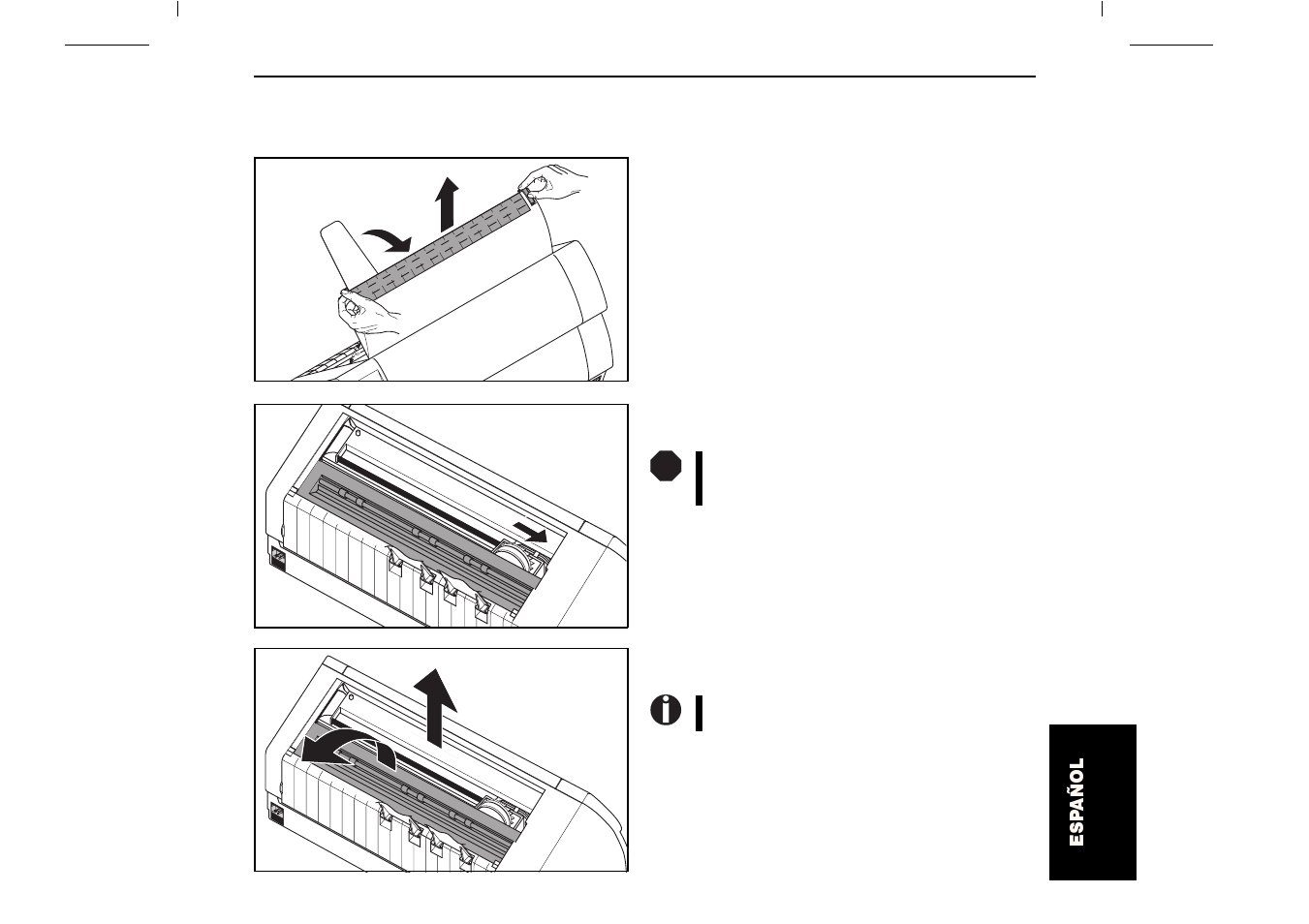 ESPAÑOL