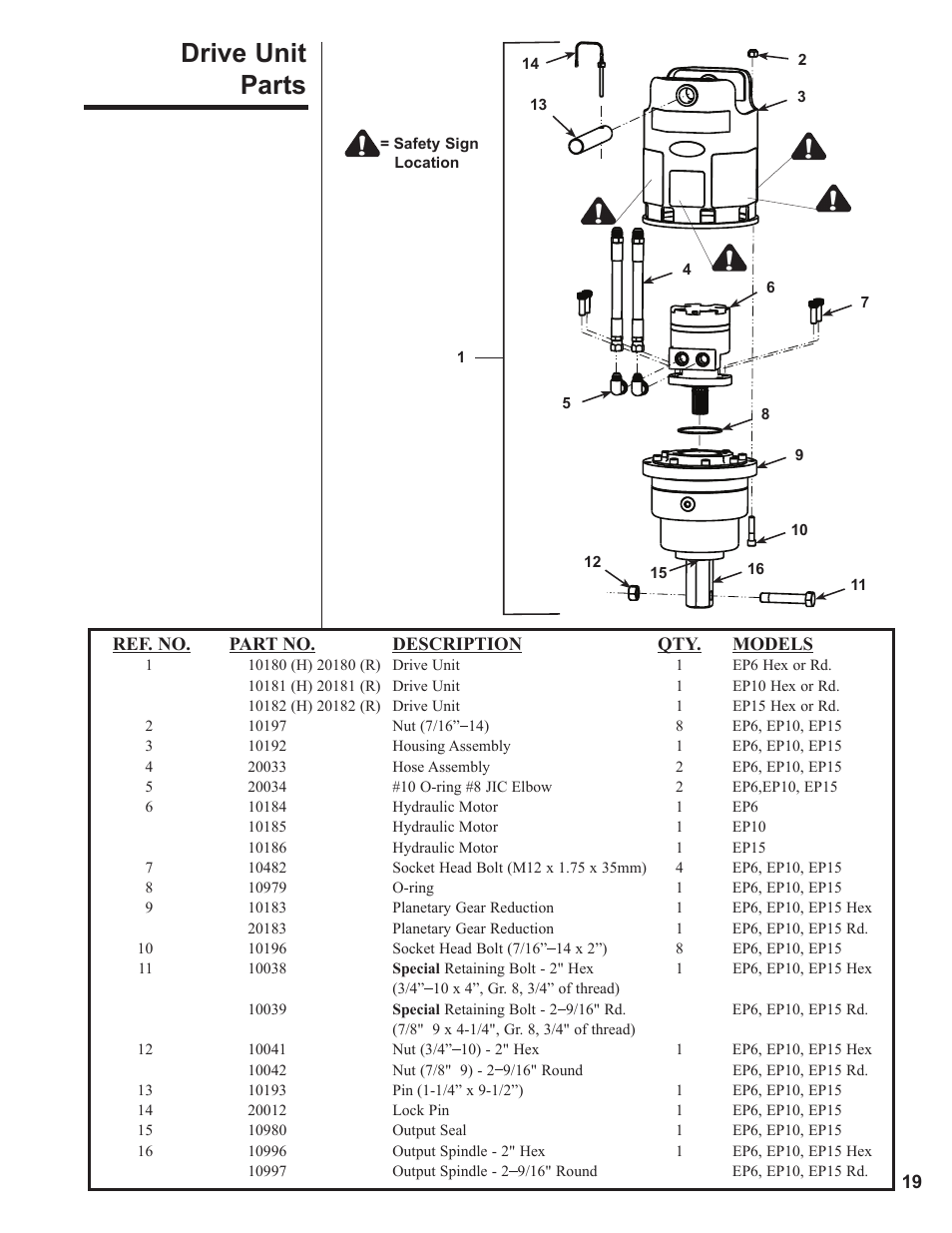 Drive Unit Parts

= Safety Sign Location

14
13
2
3
4
6
7
1
5
8
9
10
12
15
16
11

| REF. NO. | PART NO. | DESCRIPTION | QTY. | MODELS |
|---|---|---|---|---|
| 1 | 10180 (H) 20180 (R) | Drive Unit | 1 | EP6 Hex or Rd. |
| | 10181 (H) 20181 (R) | Drive Unit | 1 | EP10 Hex or Rd. |
| | 10182 (H) 20182 (R) | Drive Unit | 1 | EP15 Hex or Rd. |
| 2 | 10197 | Nut (7/16”–14) | 8 | EP6, EP10, EP15 |
| 3 | 10192 | Housing Assembly | 1 | EP6, EP10, EP15 |
| 4 | 20033 | Hose Assembly | 2 | EP6, EP10, EP15 |
| 5 | 20034 | #10 O-ring #8 JIC Elbow | 2 | EP6,EP10, EP15 |
| 6 | 10184 | Hydraulic Motor | 1 | EP6 |
| | 10185 | Hydraulic Motor | 1 | EP10 |
| | 10186 | Hydraulic Motor | 1 | EP15 |
| 7 | 10482 | Socket Head Bolt (M12 x 1.75 x 35mm) | 4 | EP6, EP10, EP15 |
| 8 | 10979 | O-ring | 1 | EP6, EP10, EP15 |
| 9 | 10183 | Planetary Gear Reduction | 1 | EP6, EP10, EP15 Hex |
| | 20183 | Planetary Gear Reduction | 1 | EP6, EP10, EP15 Rd. |
| 10 | 10196 | Socket Head Bolt (7/16”–14 x 2”) | 8 | EP6, EP10, EP15 |
| 11 | 10038 | Special Retaining Bolt - 2" Hex (3/4”–10 x 4”, Gr. 8, 3/4” of thread) | 1 | EP6, EP10, EP15 Hex |
| | 10039 | Special Retaining Bolt - 2–9/16" Rd. (7/8" 9 x 4-1/4", Gr. 8, 3/4" of thread) | | EP6, EP10, EP15 Rd. |
| 12 | 10041 | Nut (3/4”–10) - 2" Hex | 1 | EP6, EP10, EP15 Hex |
| | 10042 | Nut (7/8" 9) - 2–9/16" Round | | EP6, EP10, EP15 Rd. |
| 13 | 10193 | Pin (1-1/4” x 9-1/2”) | 1 | EP6, EP10, EP15 |
| 14 | 20012 | Lock Pin | 1 | EP6, EP10, EP15 |
| 15 | 10980 | Output Seal | 1 | EP6, EP10, EP15 |
| 16 | 10996 | Output Spindle - 2" Hex | 1 | EP6, EP10, EP15 Hex |
| | 10997 | Output Spindle - 2–9/16" Round | | EP6, EP10, EP15 Rd. |

19